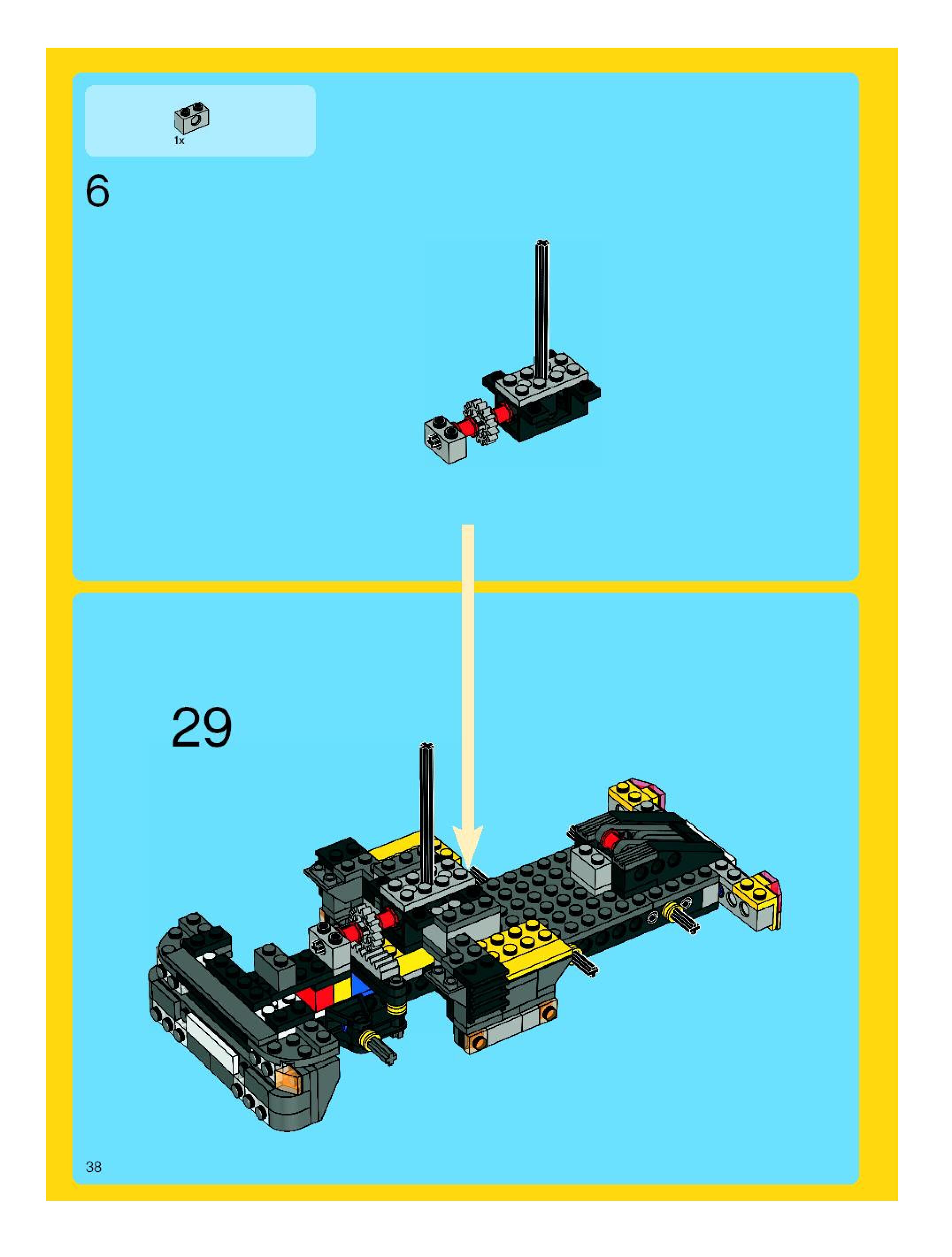 1x

6

29

38