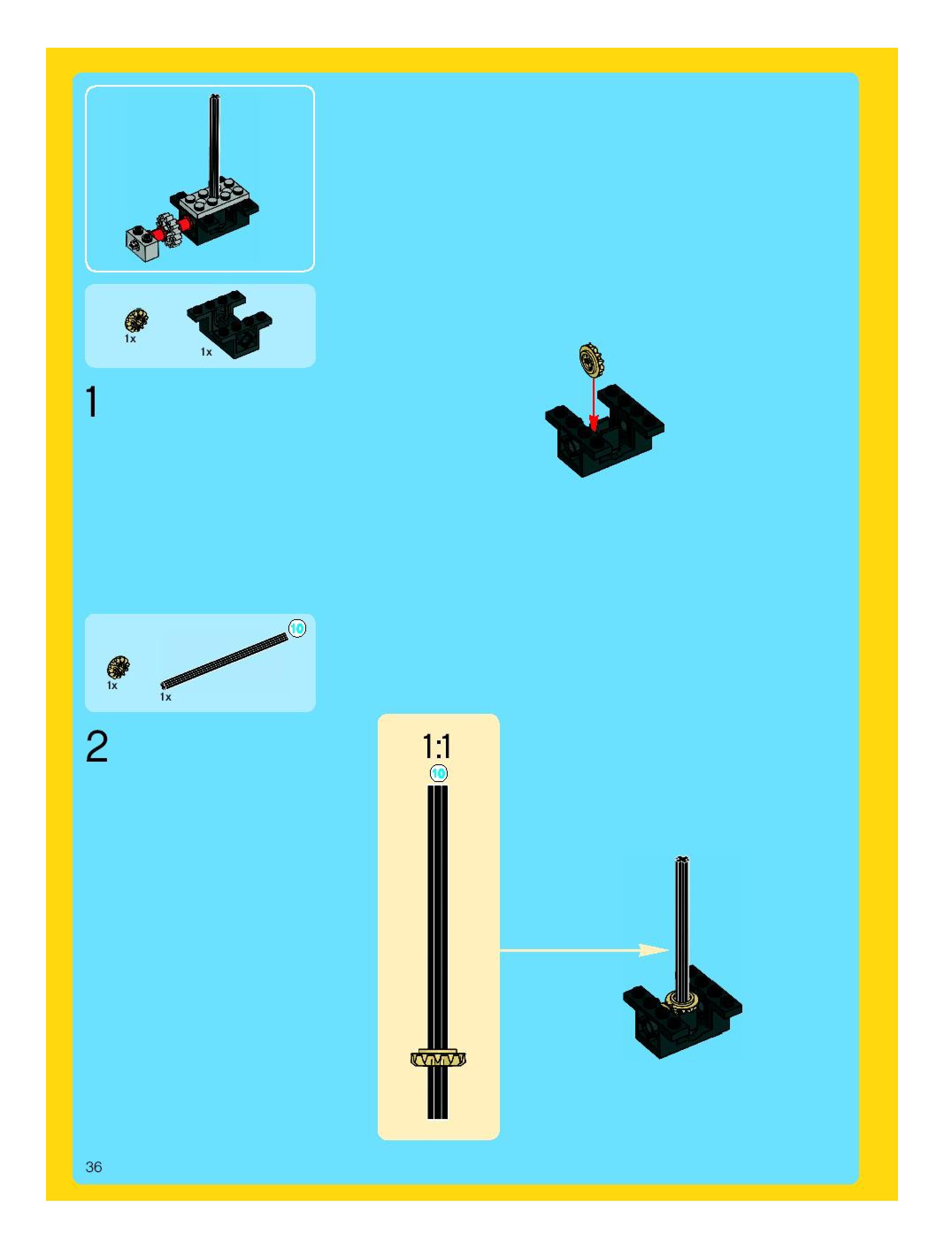 1x

1x

1

10

1x

1x

2

1:1

10

36