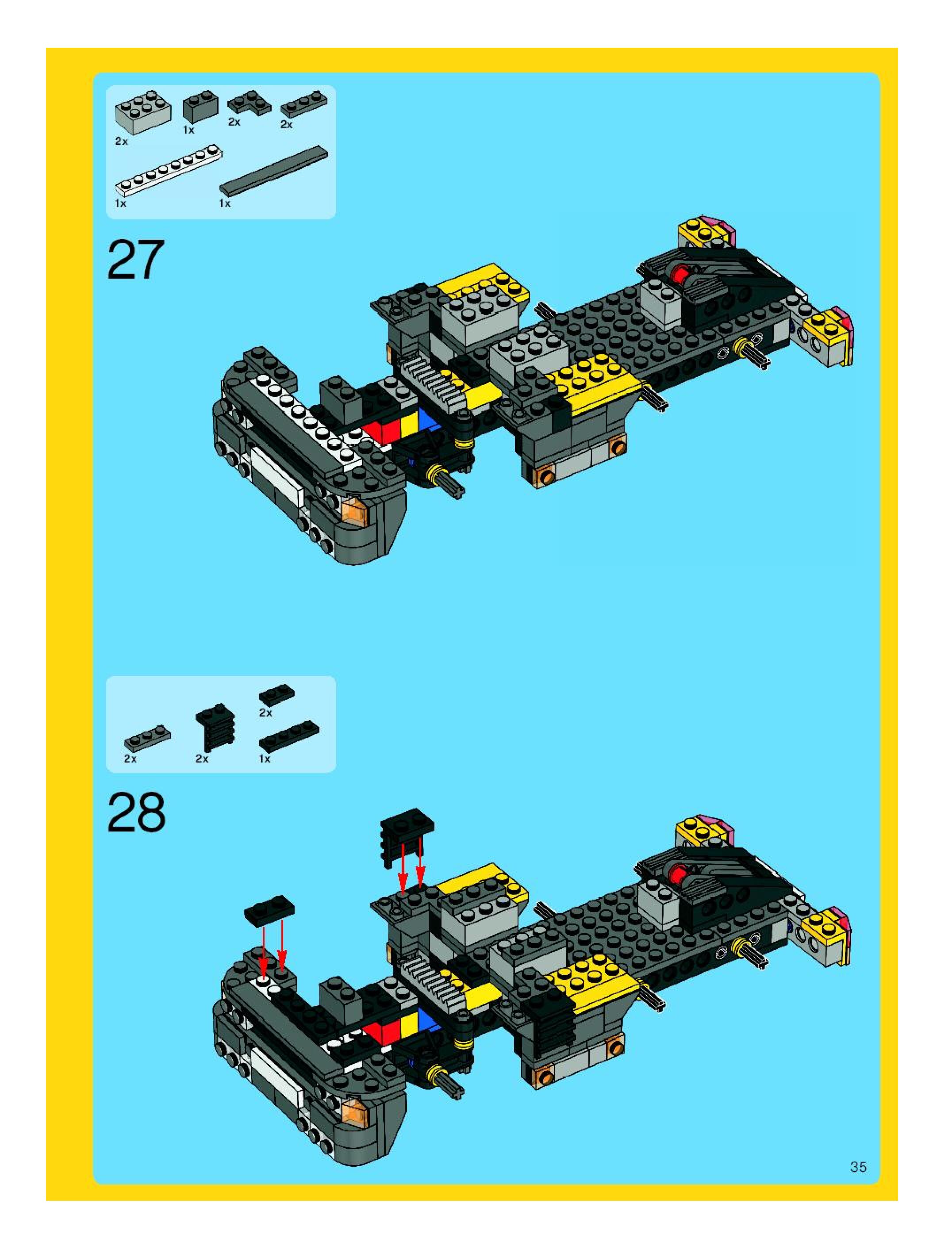 2x
1x
2x
2x
1x
1x

27

2x
2x
2x
1x

28

35