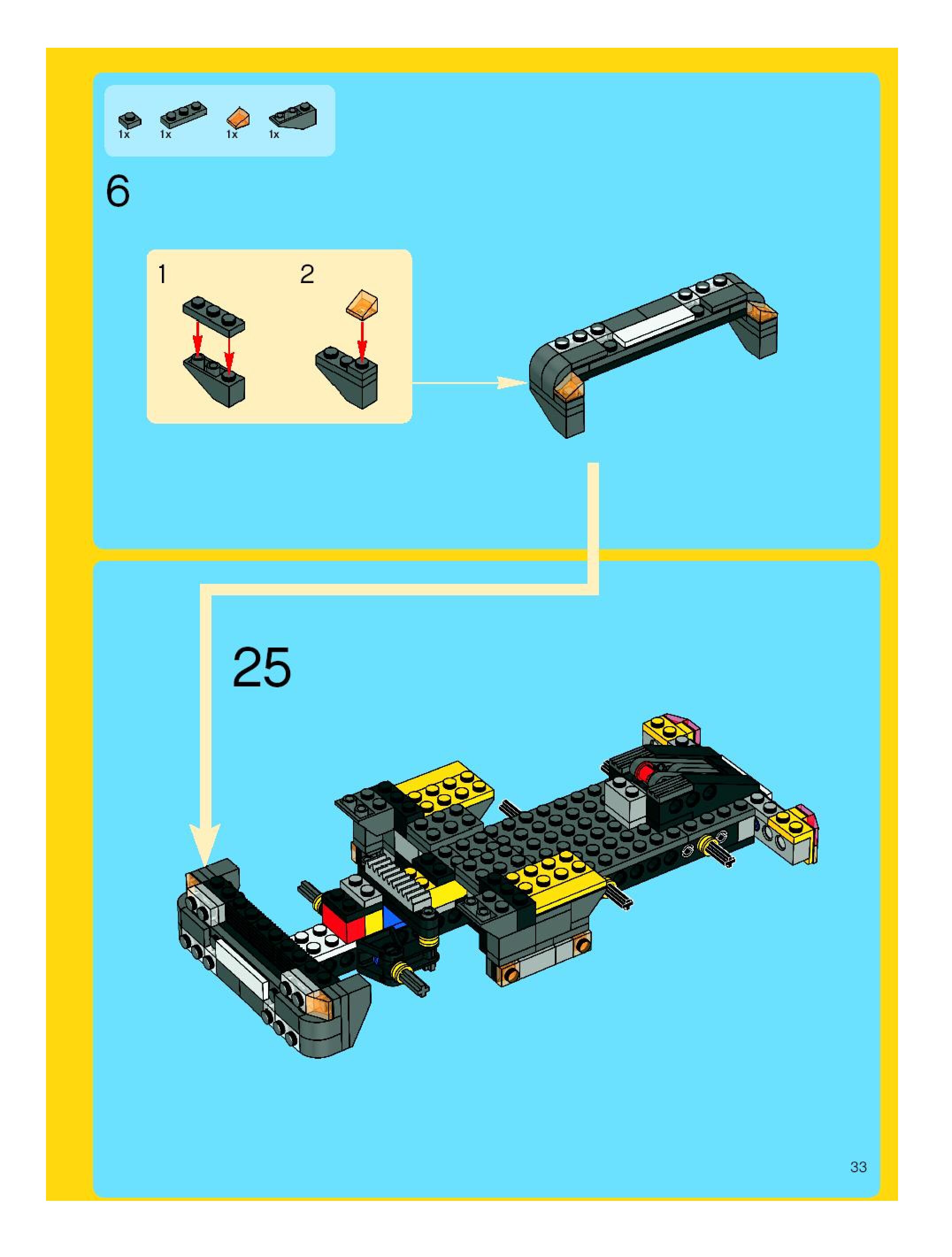 1x 1x 1x 1x

6

1

2

25

33