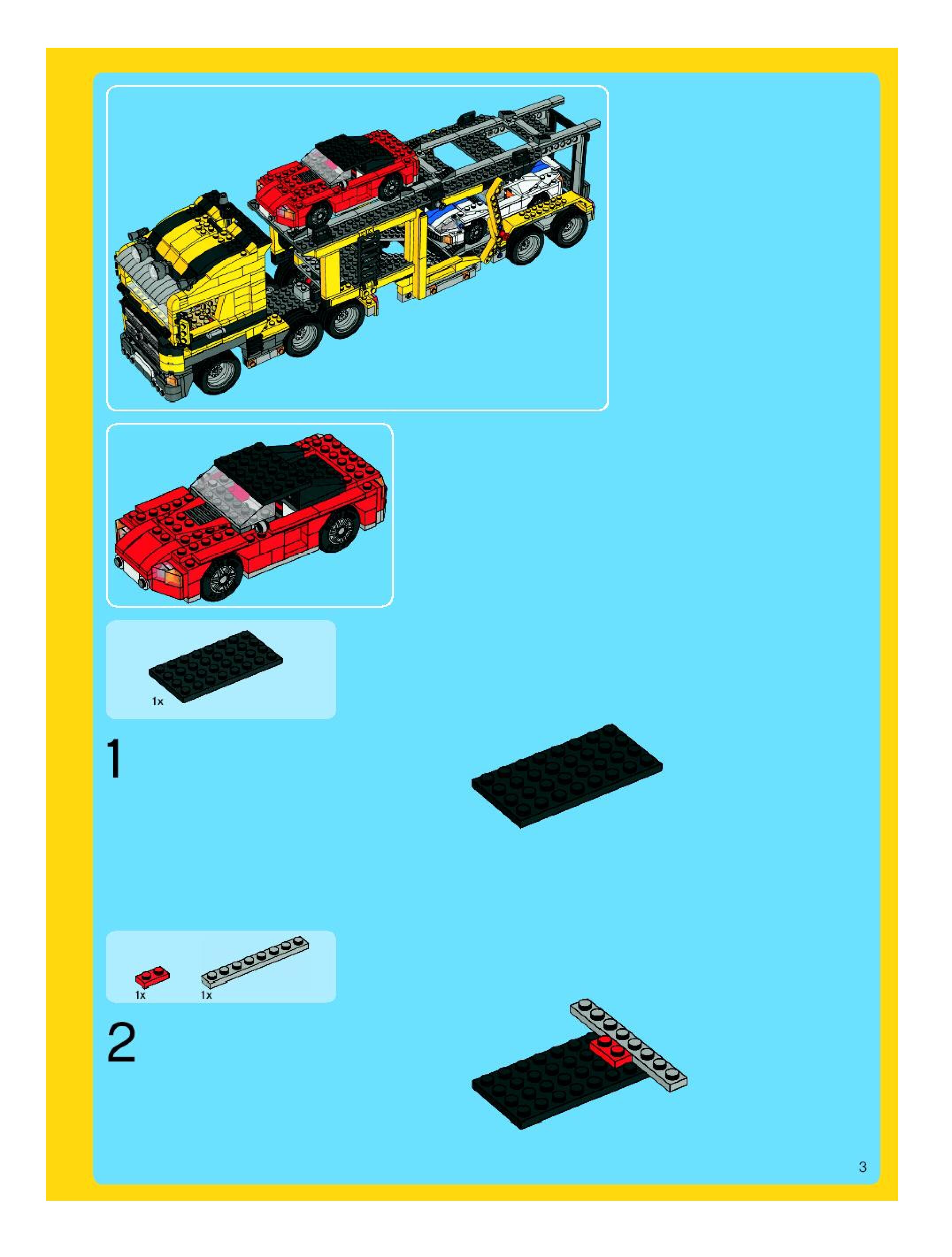 1x

1

1x 1x

2

3