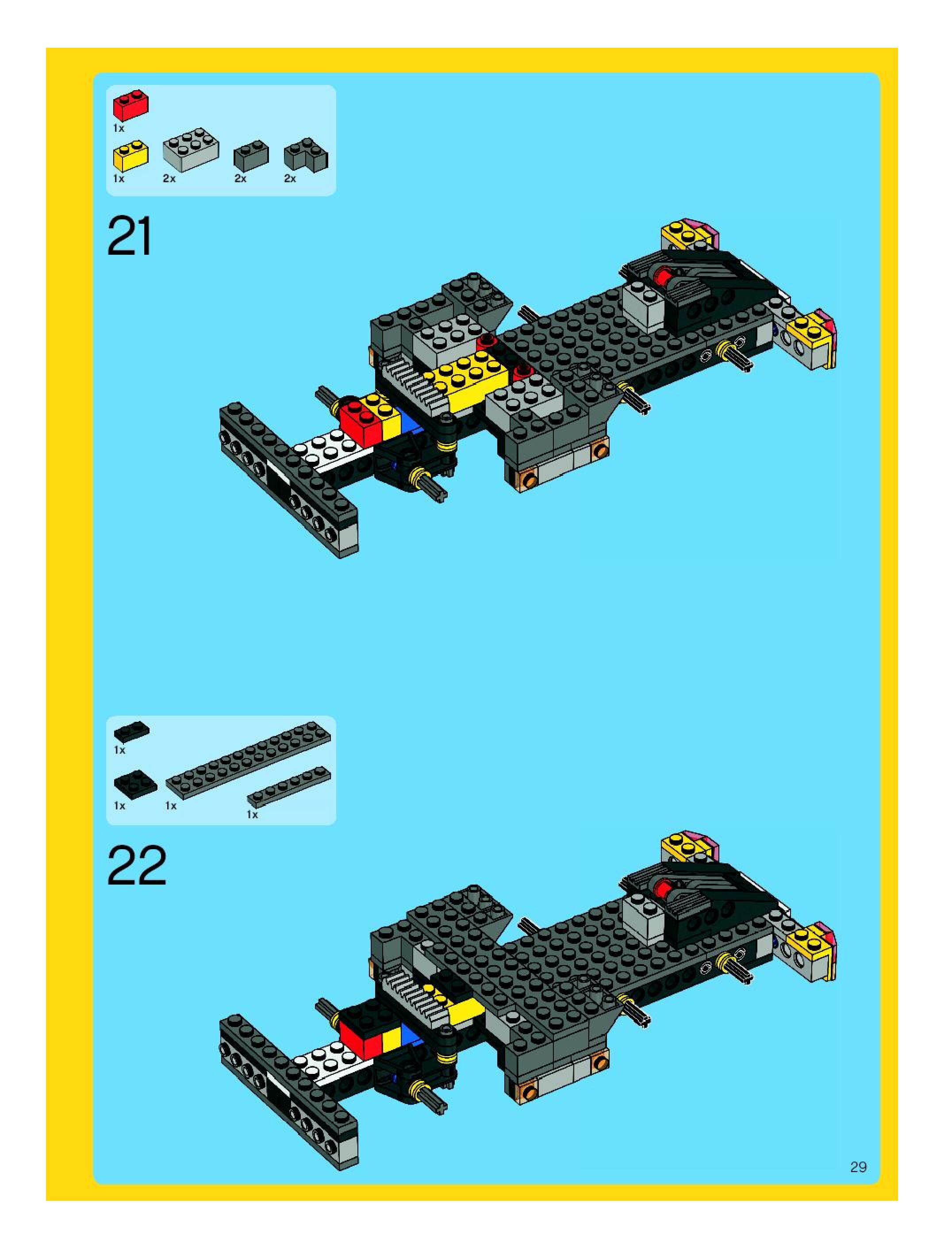 1x

1x 2x 2x 2x

21

1x

1x 1x 1x

22

29