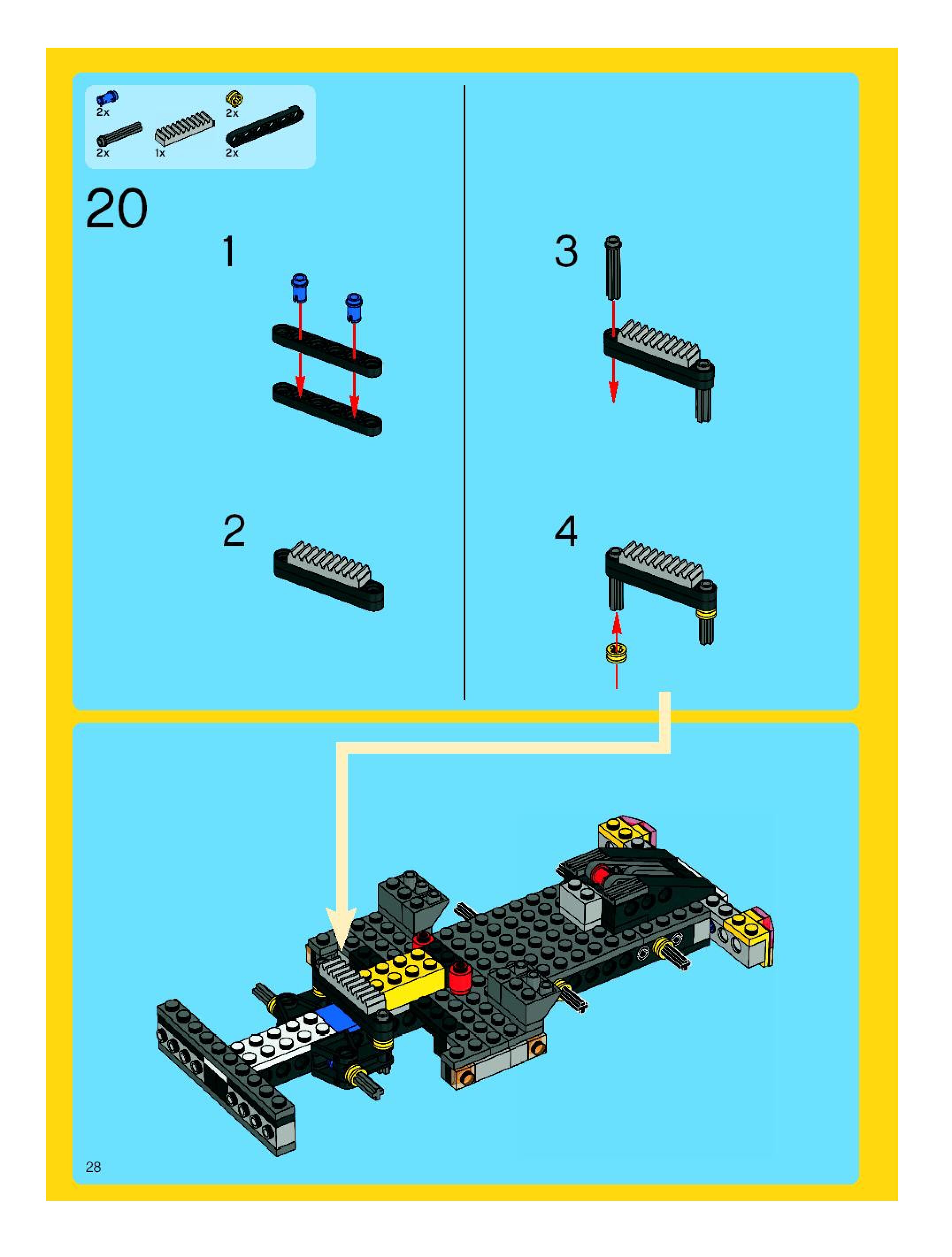 2x
2x
2x
1x
2x

20

1

2

3

4

28