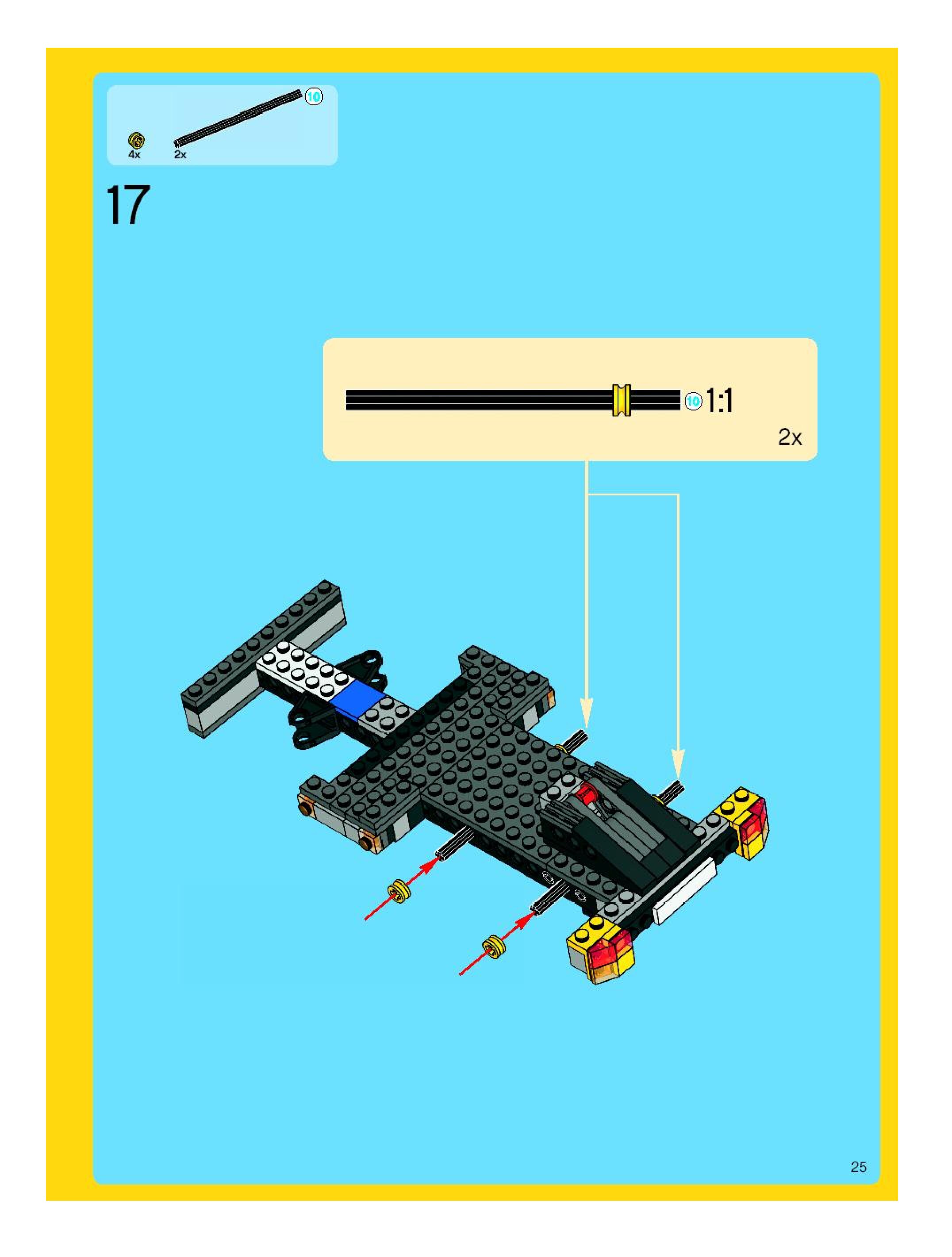 10
4x
2x

17

10 1:1
2x

25