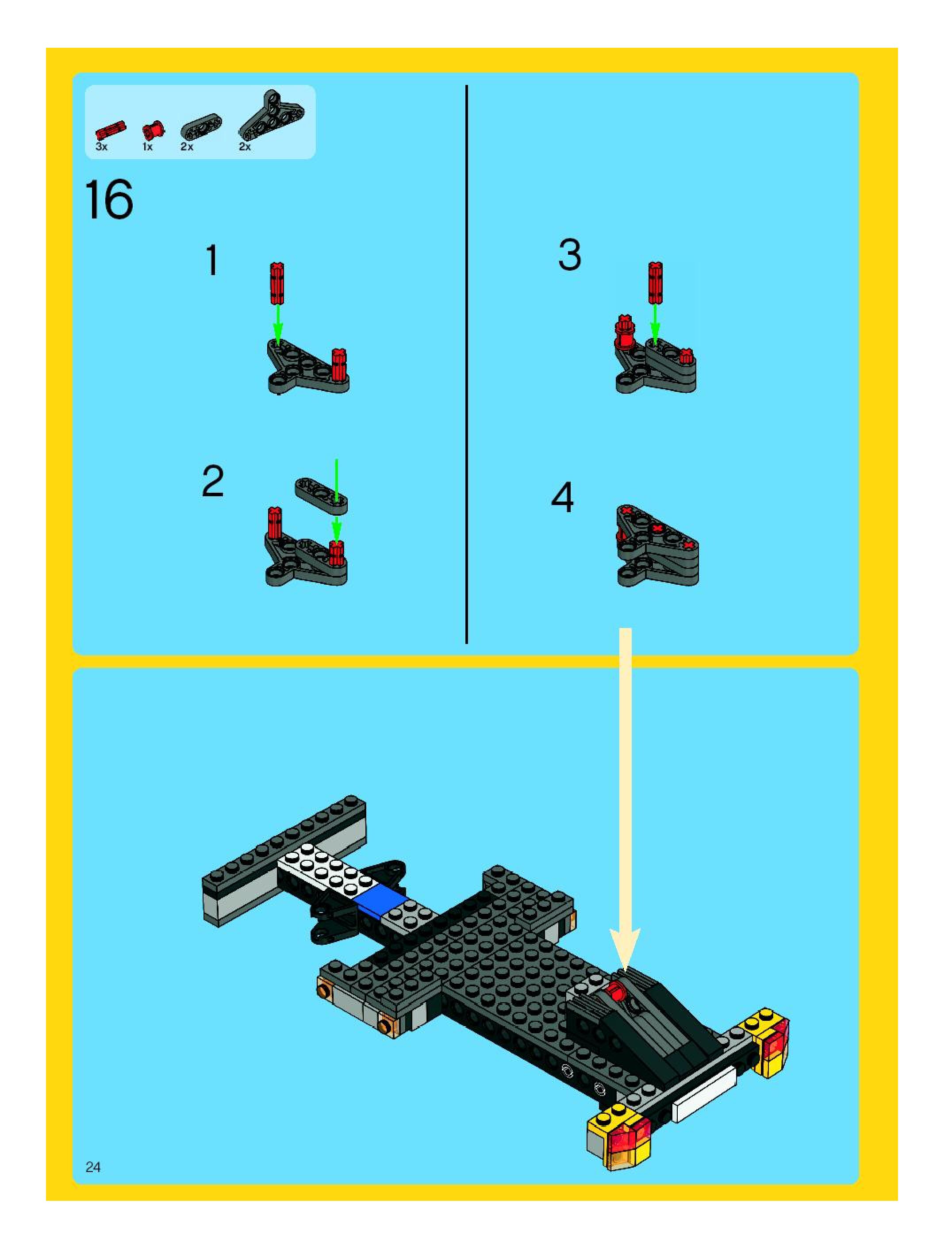 3x 1x 2x 2x

16

1

2

3

4

24