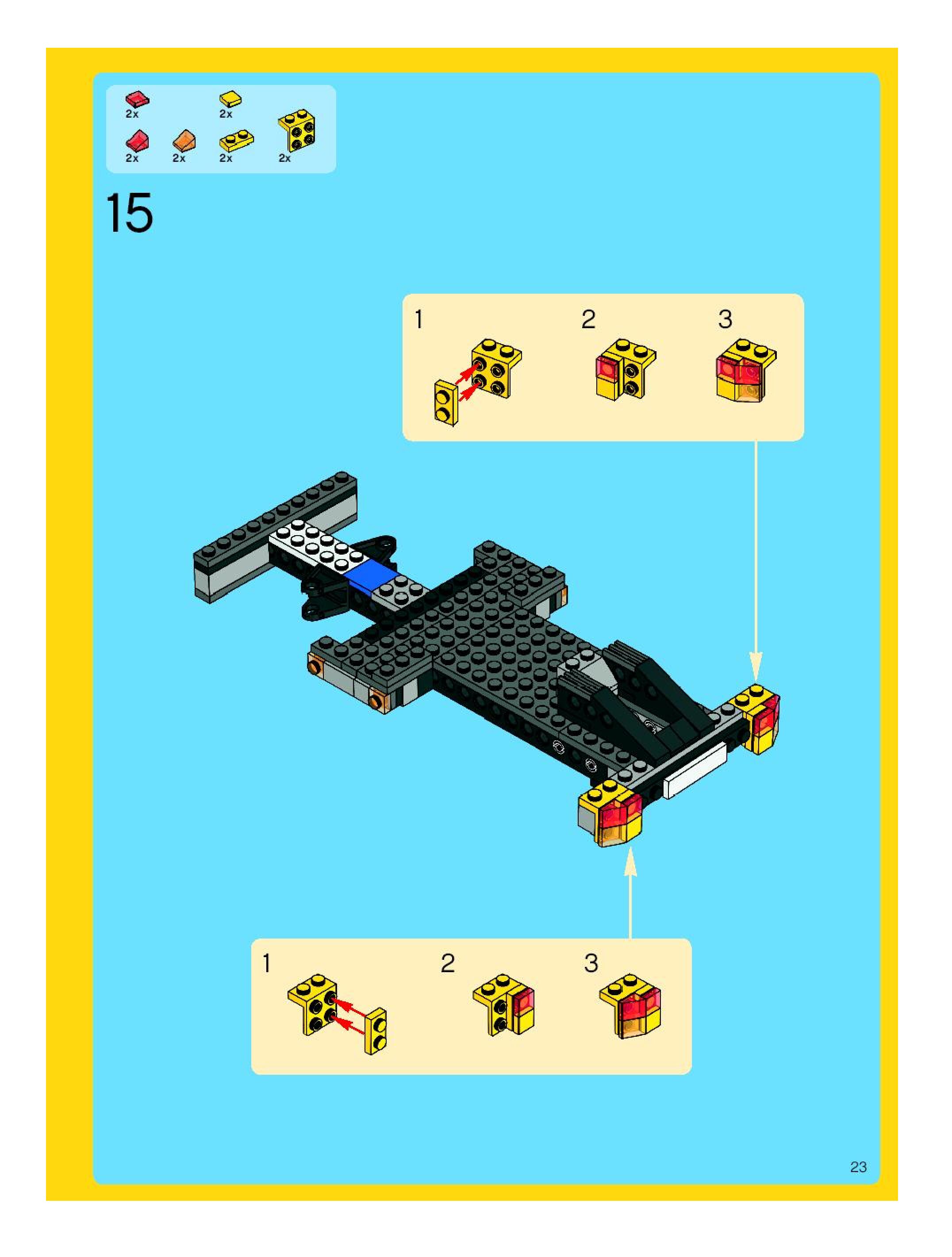 2x
2x
2x
2x
2x
2x

15

1
2
3

1
2
3

23