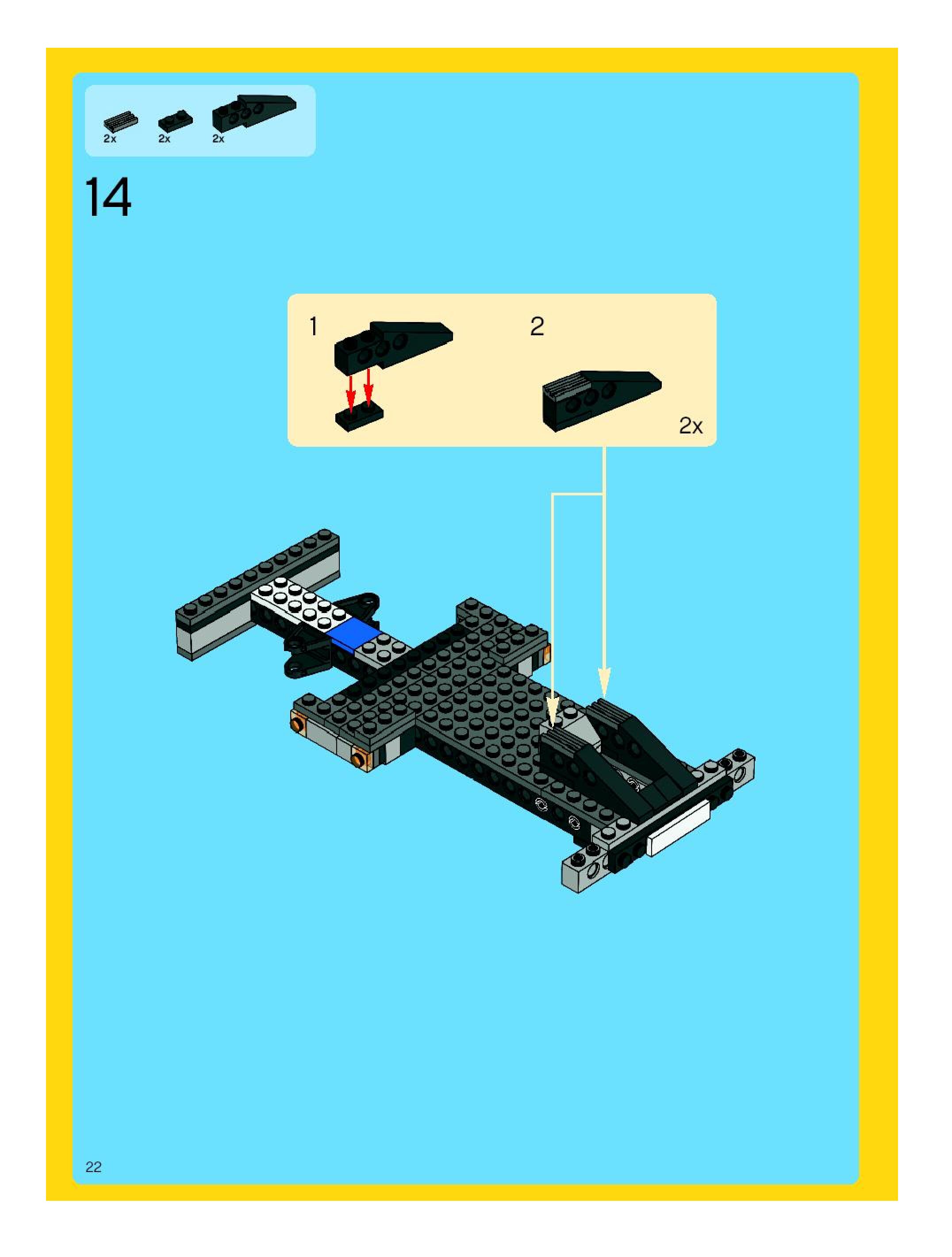 2x 2x 2x

14

1

2

2x

22