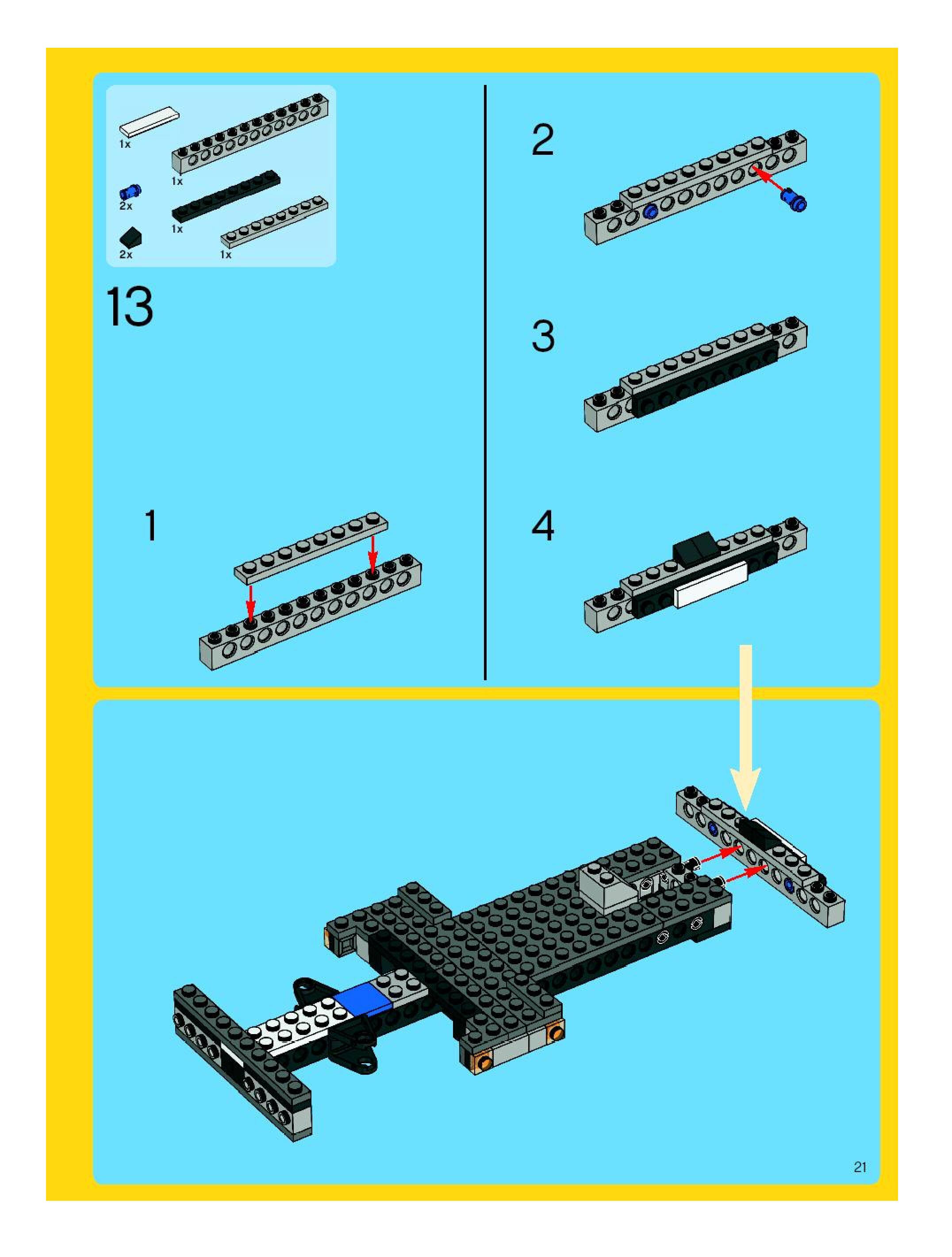 1x
1x
2x
1x
2x
1x

13

1

2

3

4

21