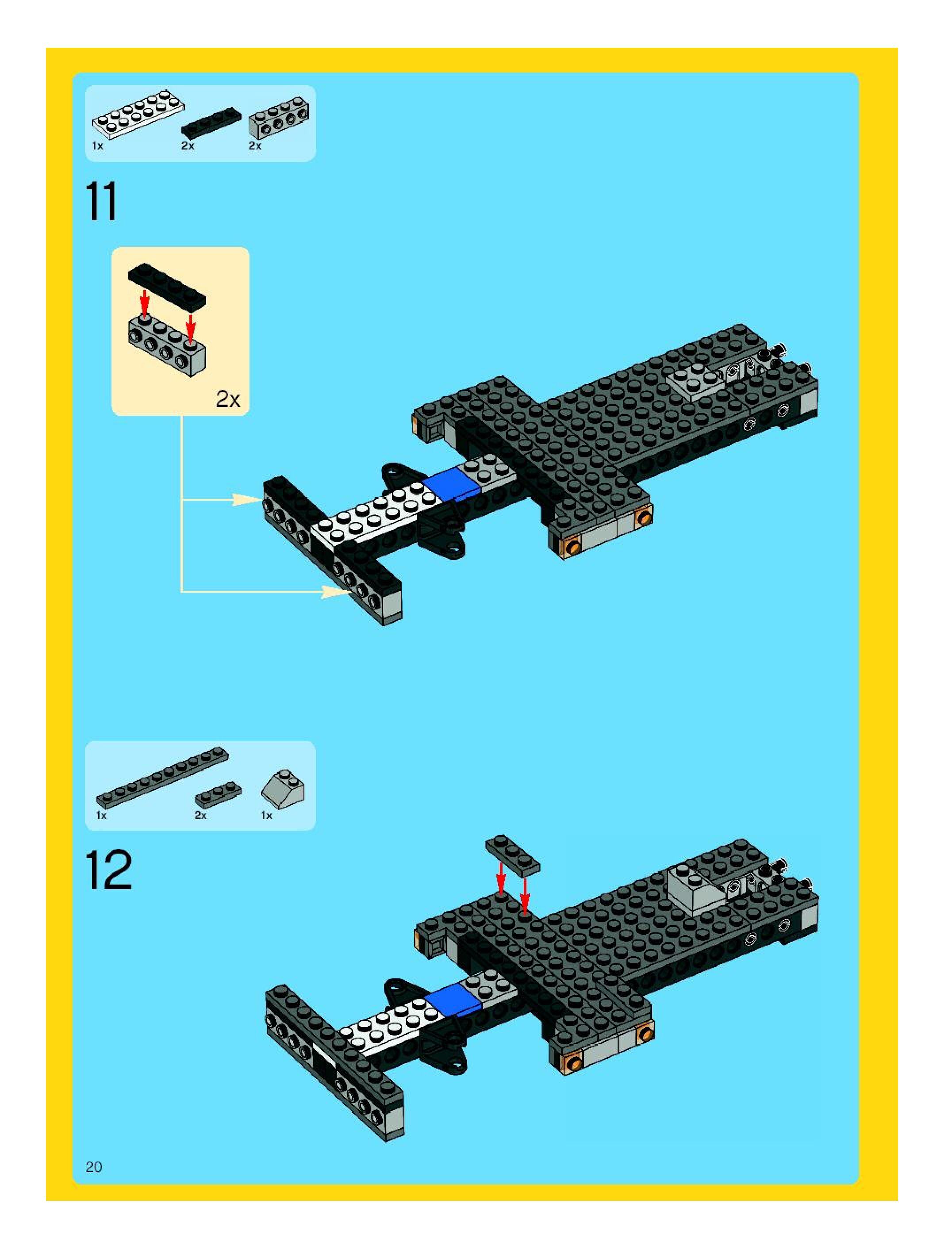 1x 2x 2x

11

2x

1x 2x 1x

12

20