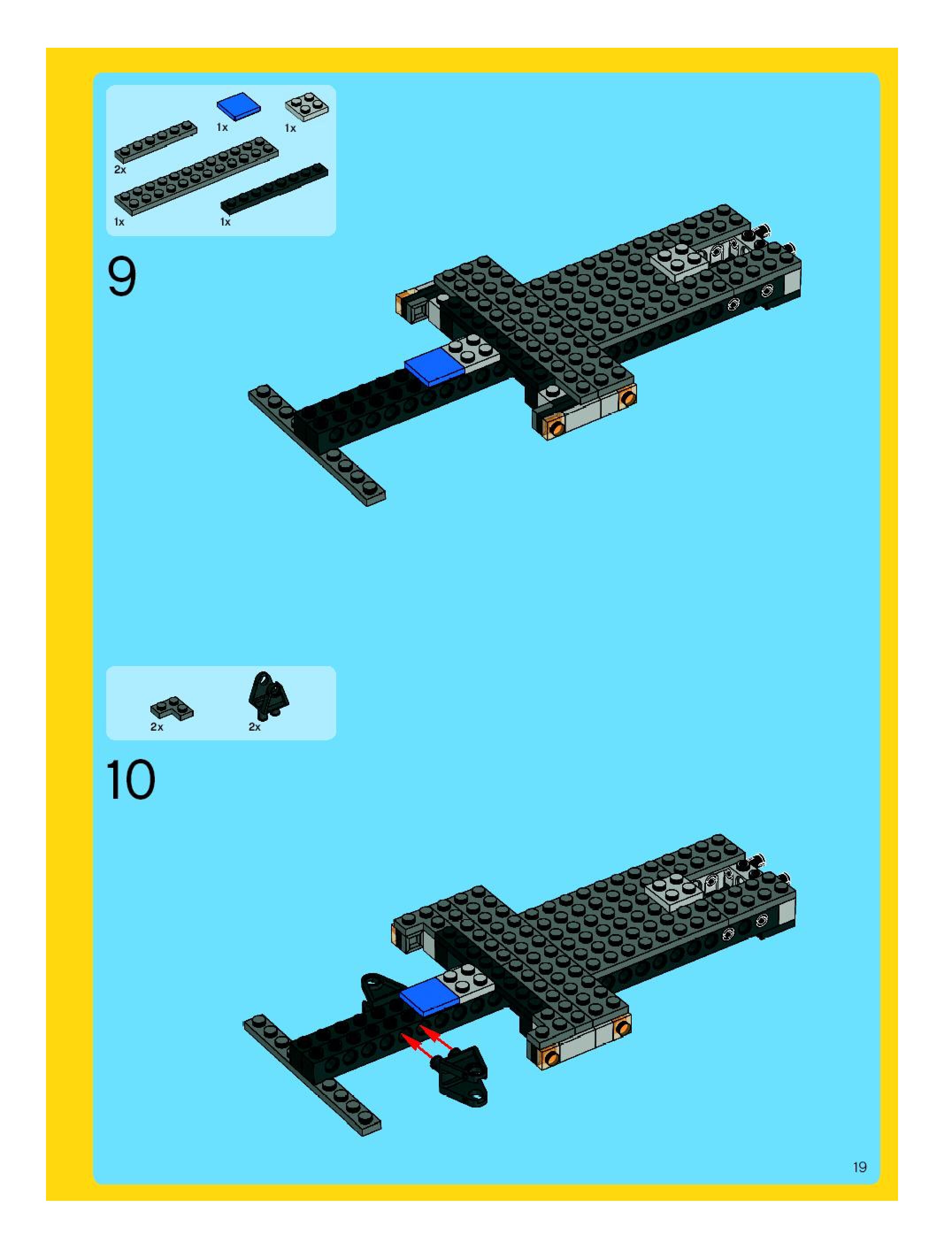 1x
1x
2x
1x
1x

9

2x
2x

10

19