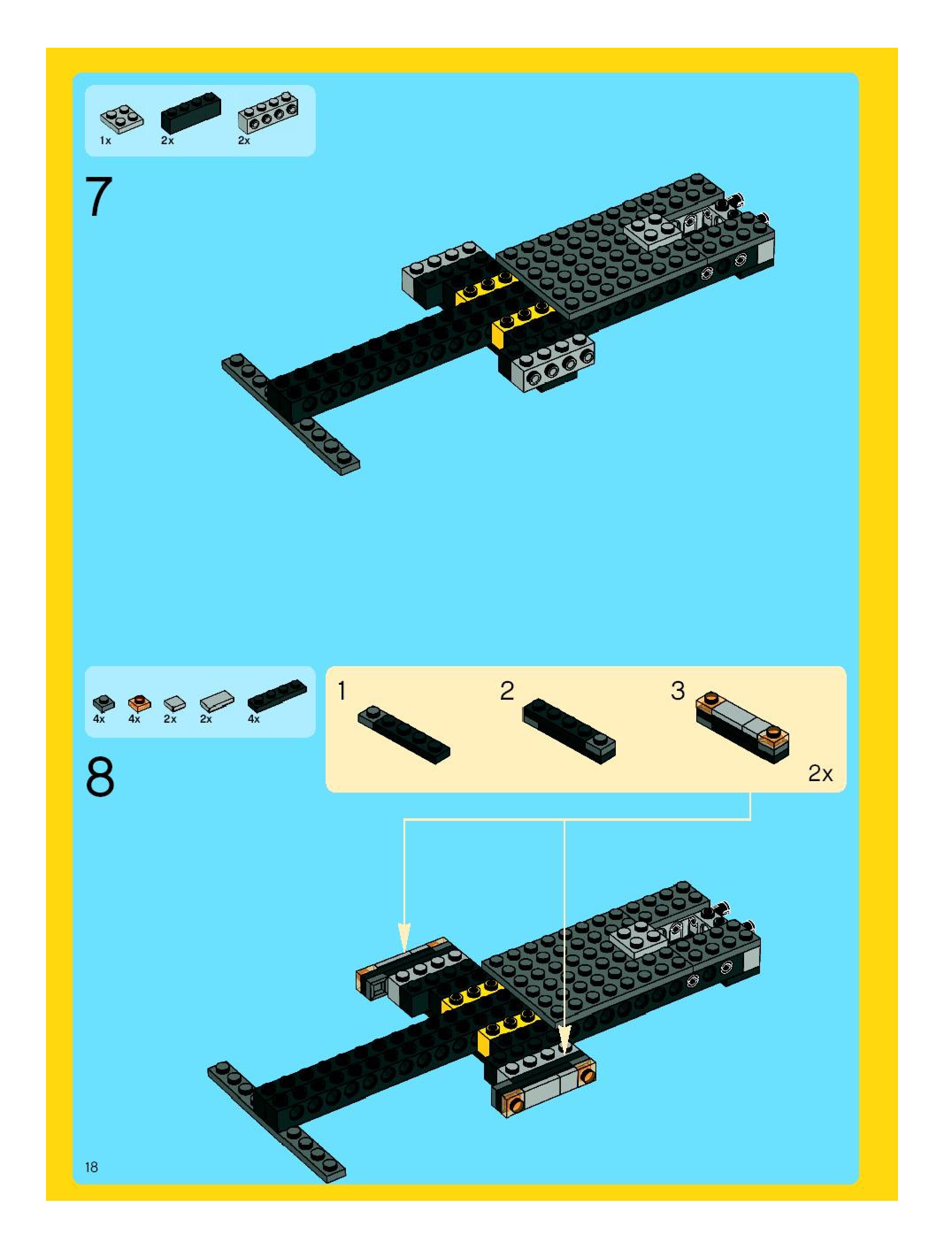 1x 2x 2x

7

4x 4x 2x 2x 4x

8

1

2

3

2x

18