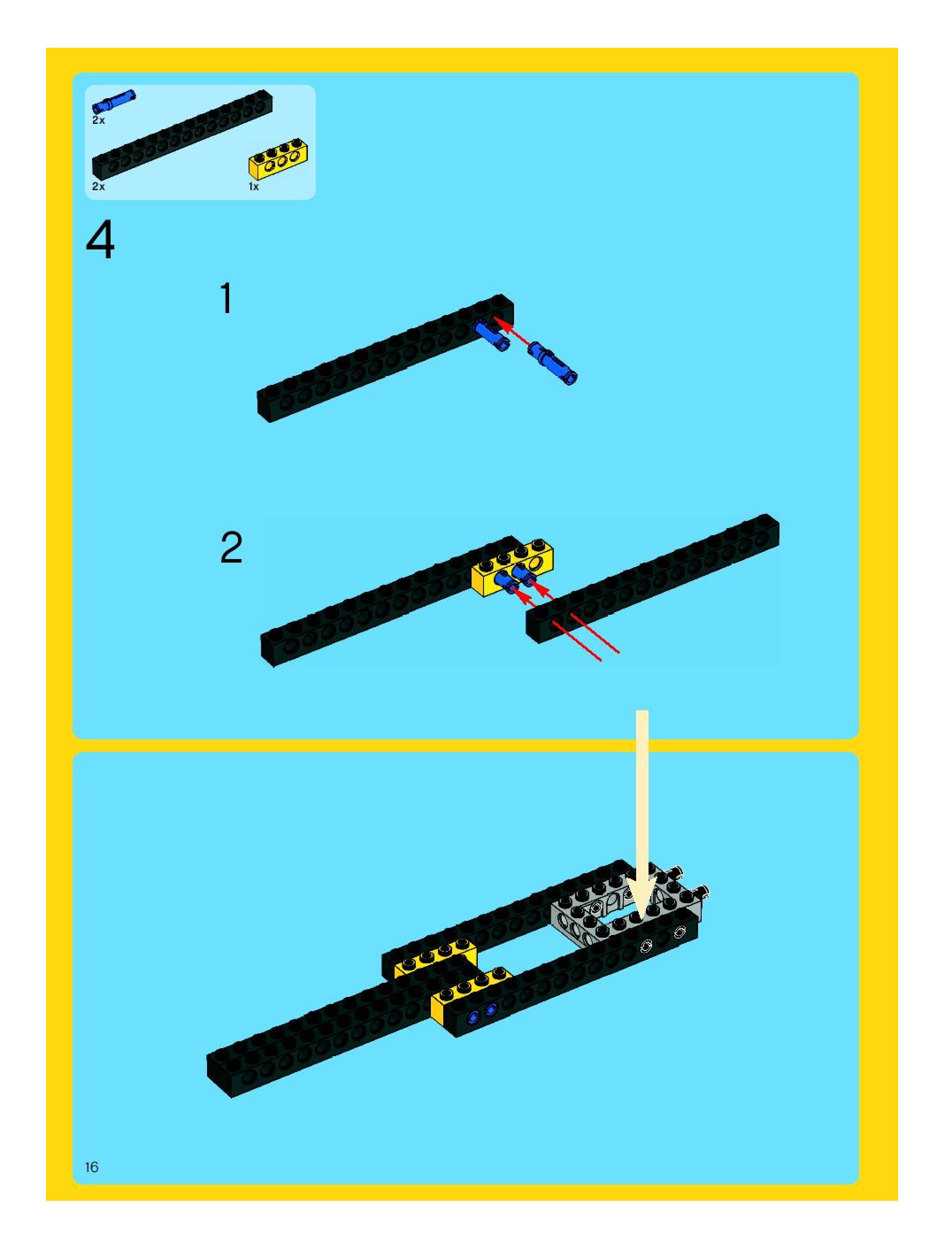 2x
2x
1x

4

1

2

16