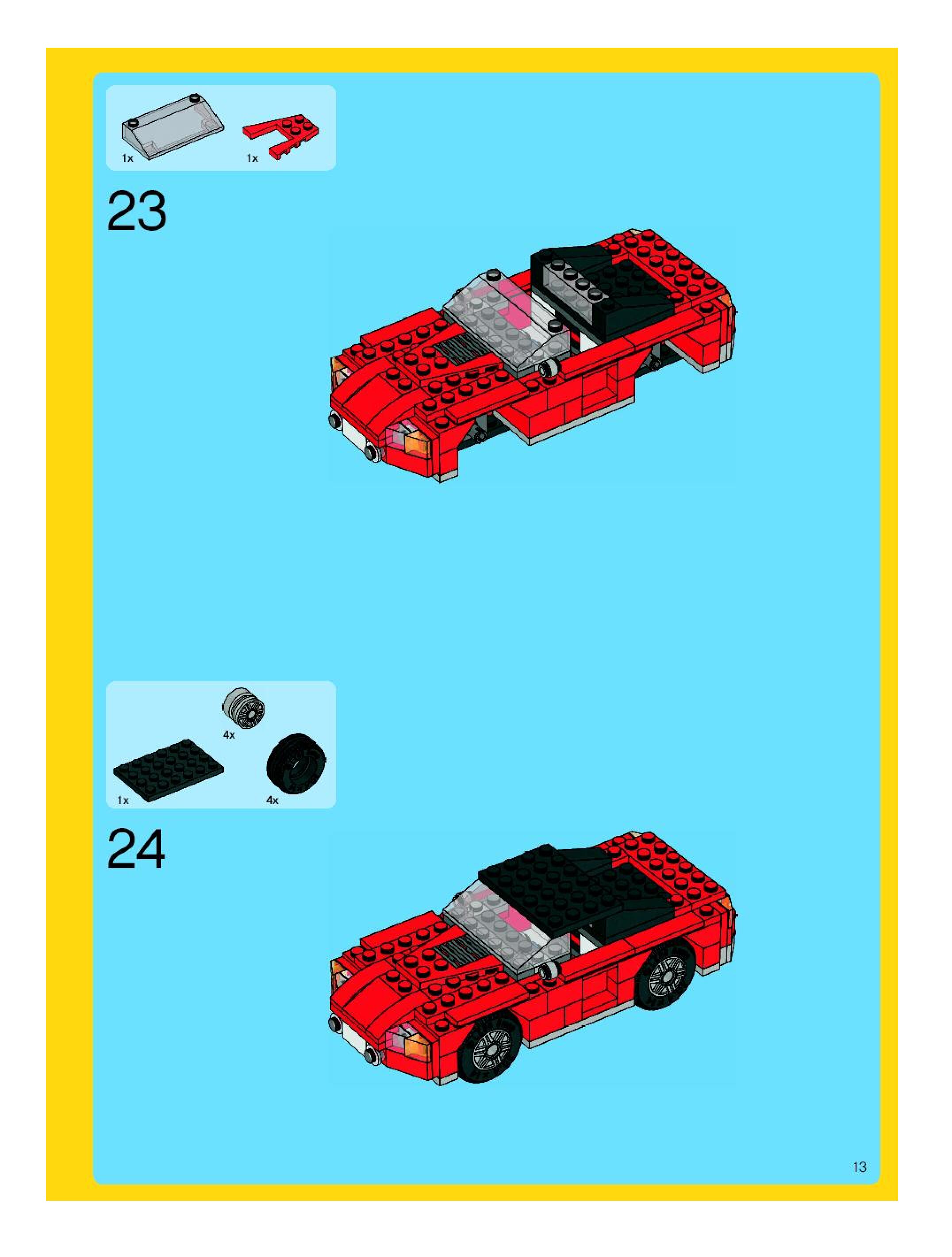 1x 1x

23

4x

1x 4x

24

13