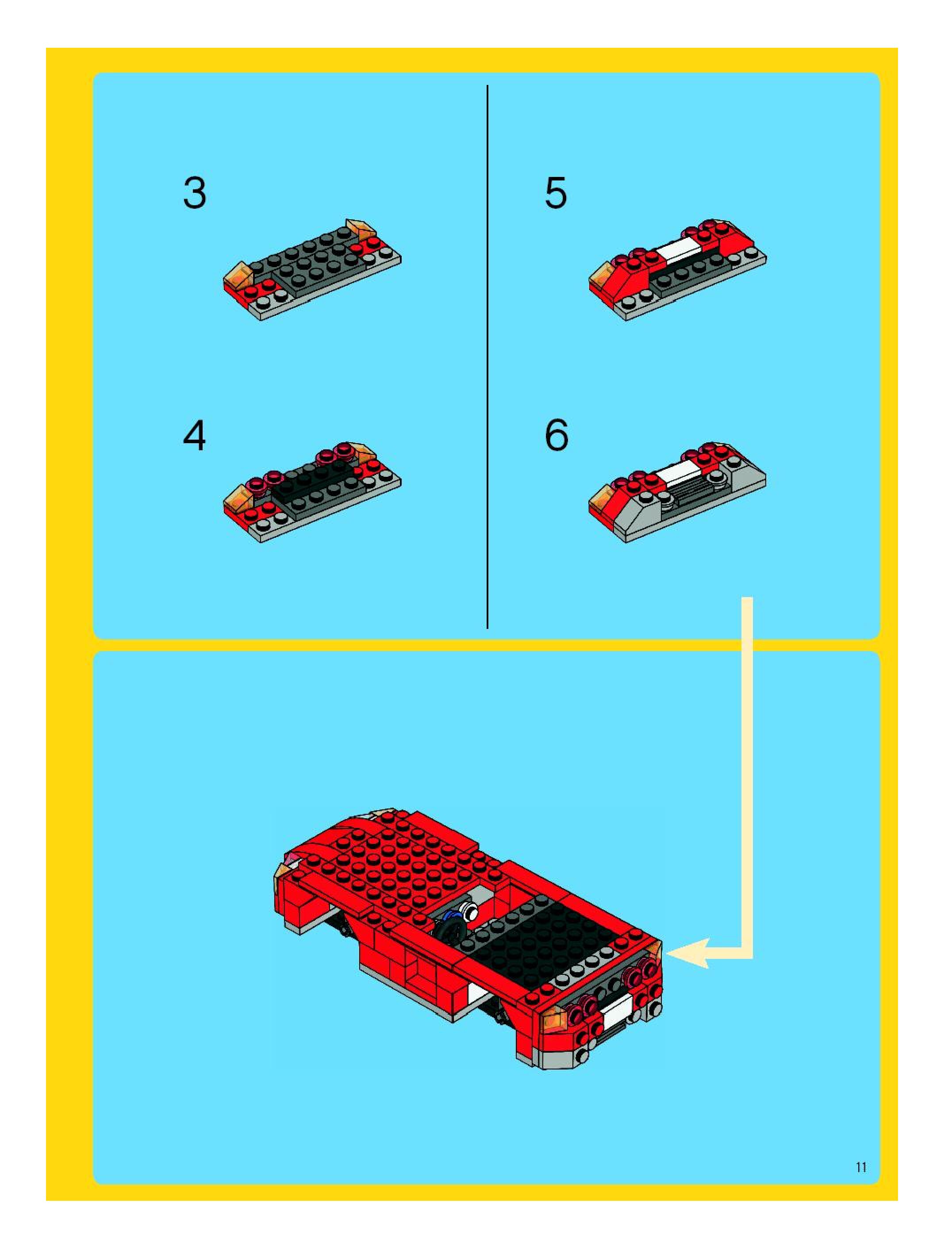 3

4

5

6

11