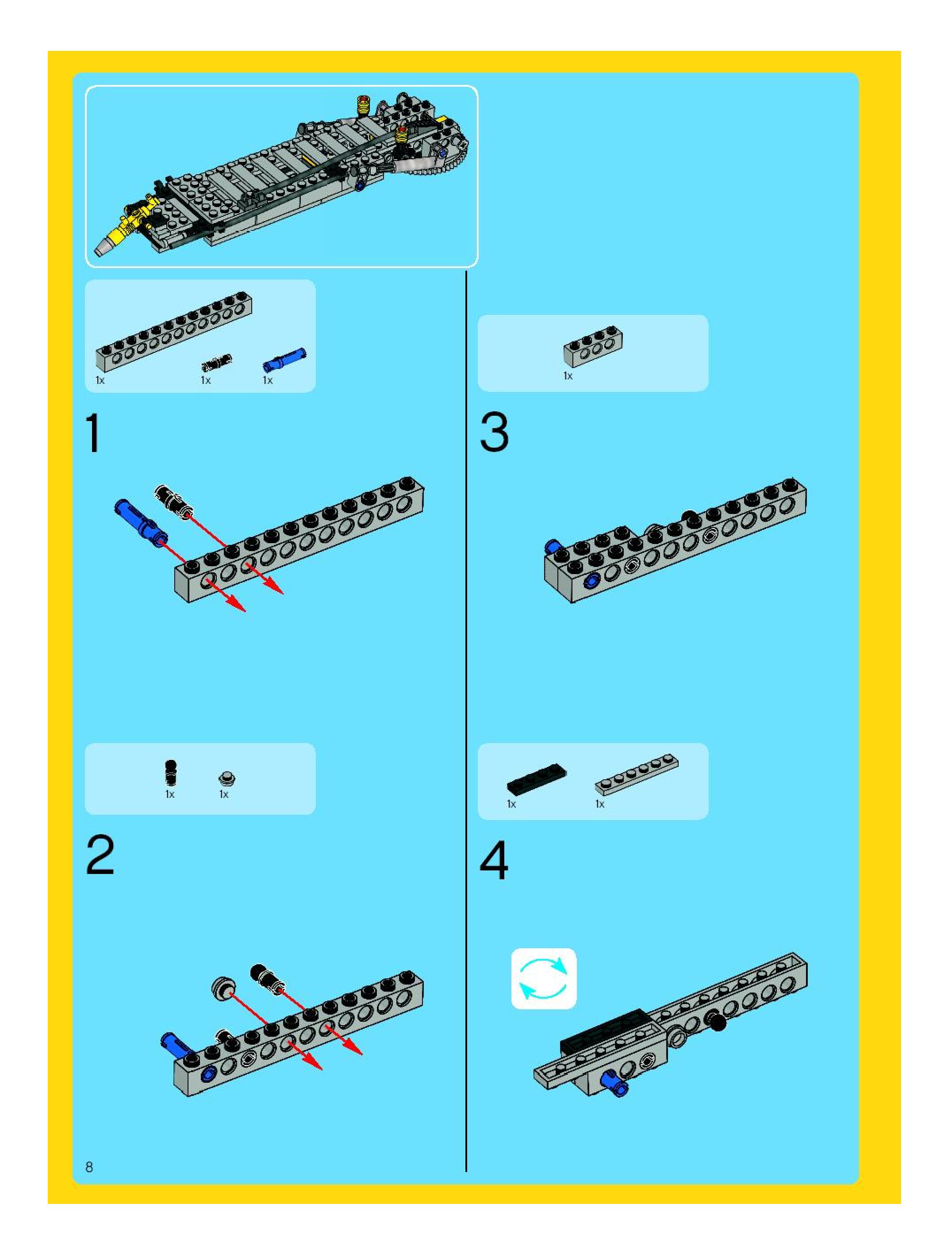 1x 1x 1x

1

1x 1x

2

1x

3

1x 1x

4

8