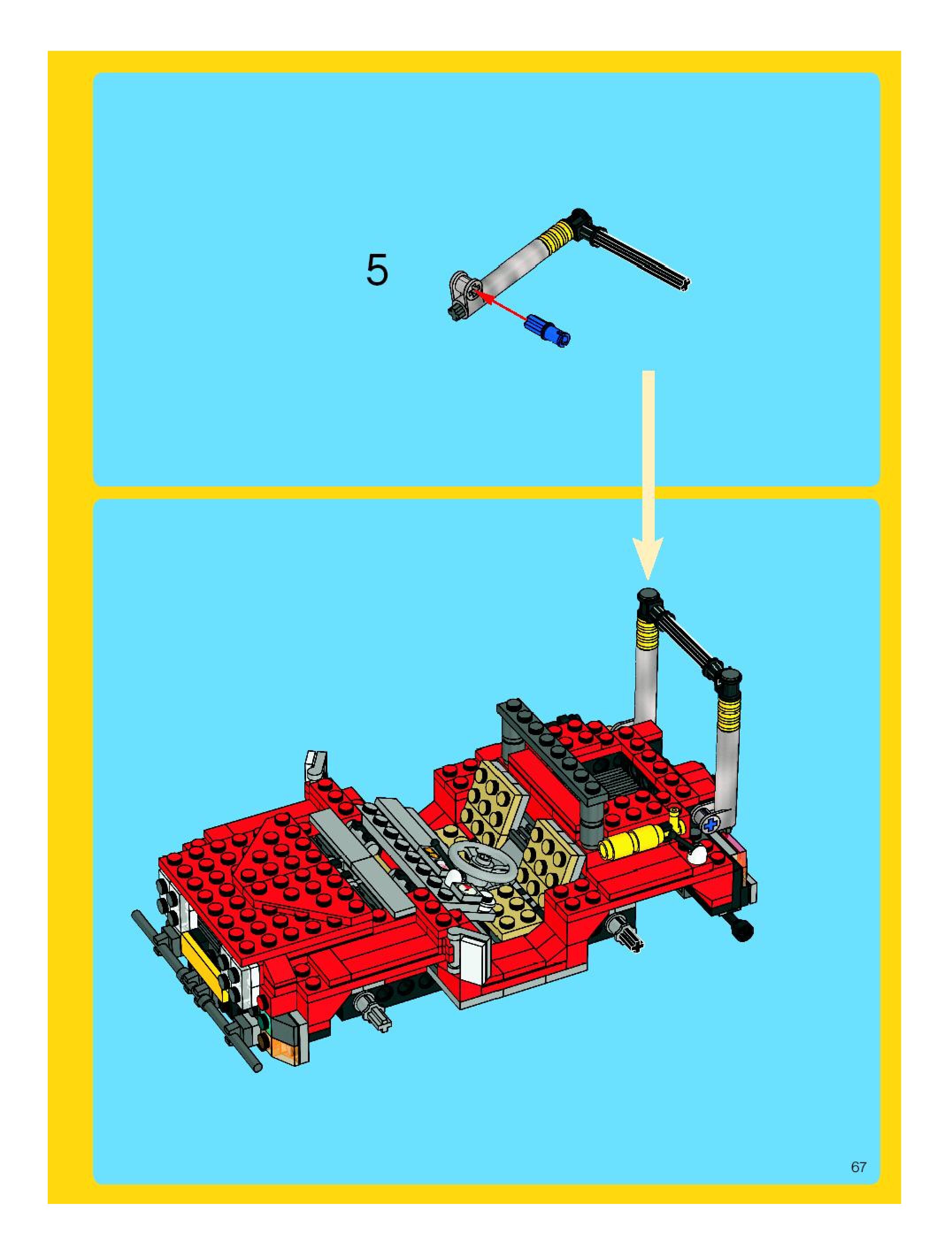 5

67