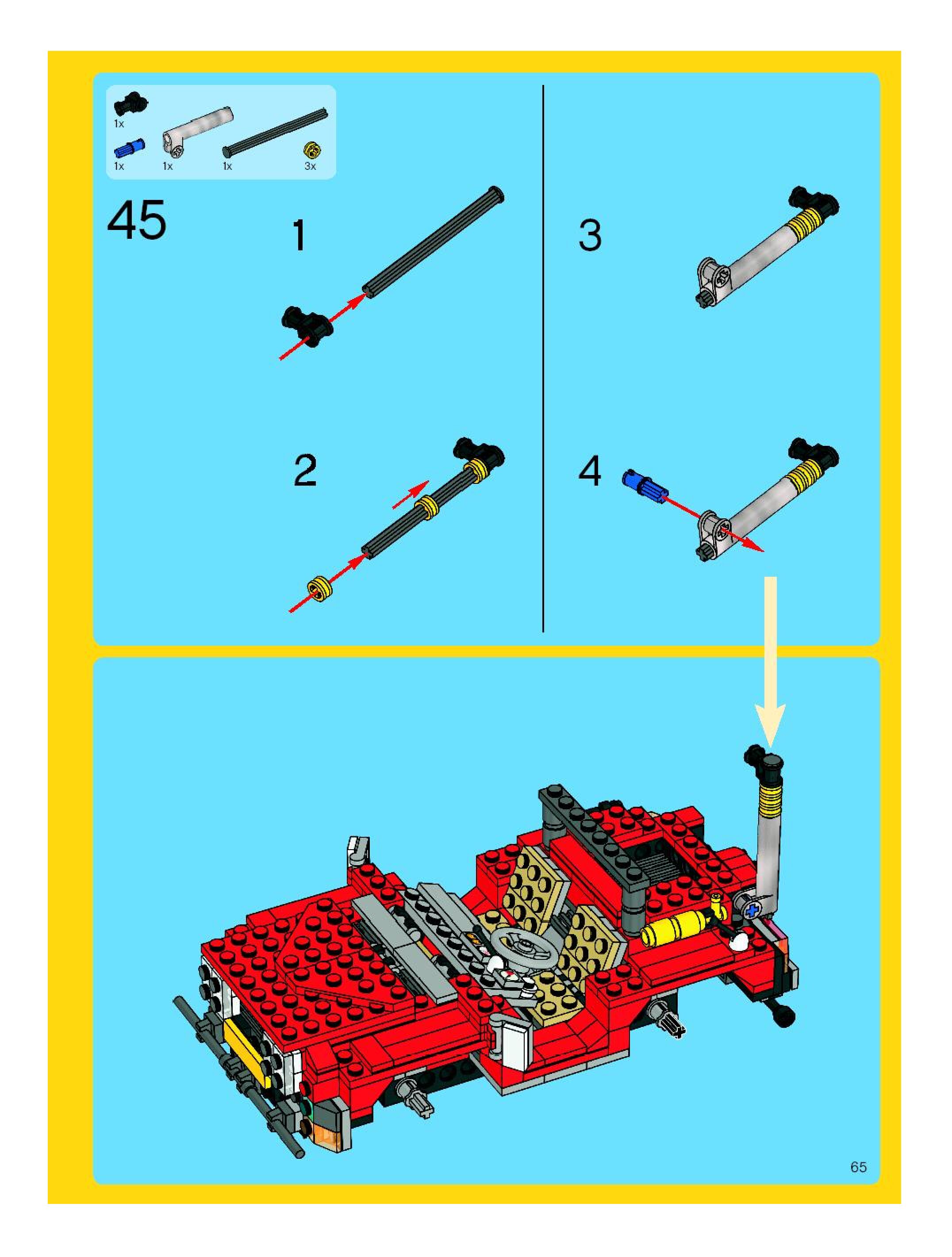 1x
1x
1x
1x
3x

45

1

2

3

4

65