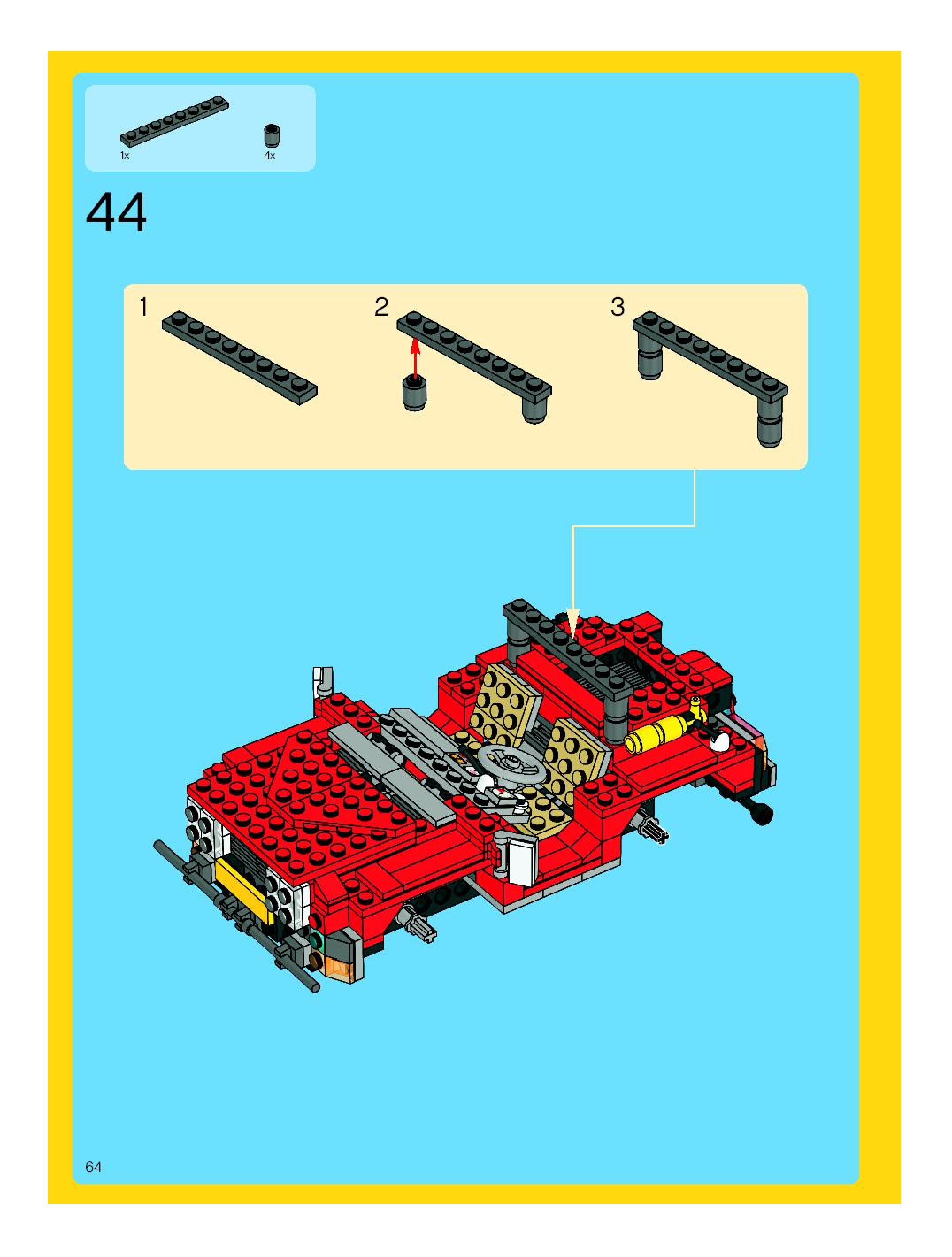 1x

4x

44

1

2

3

64