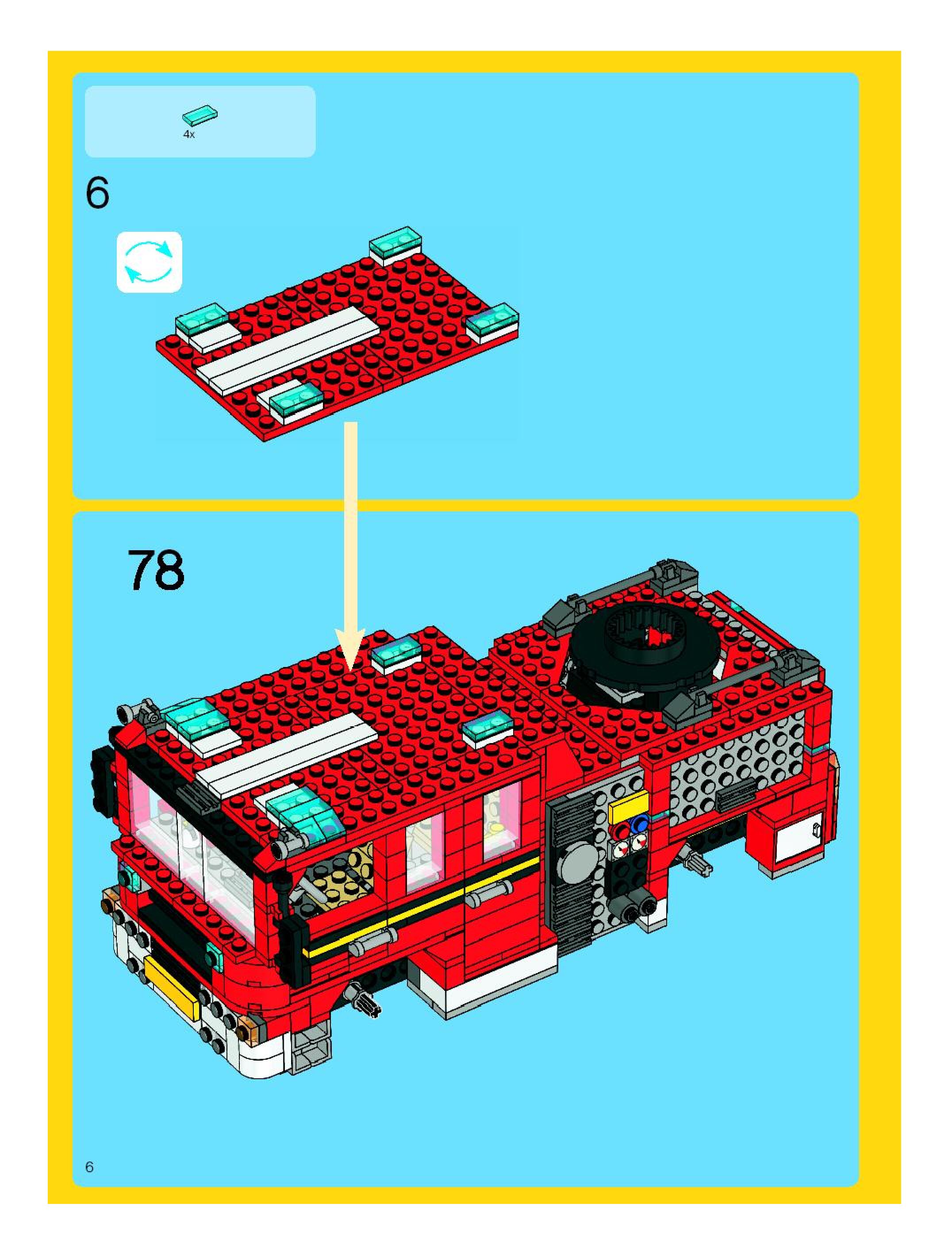 4x

6

78

6