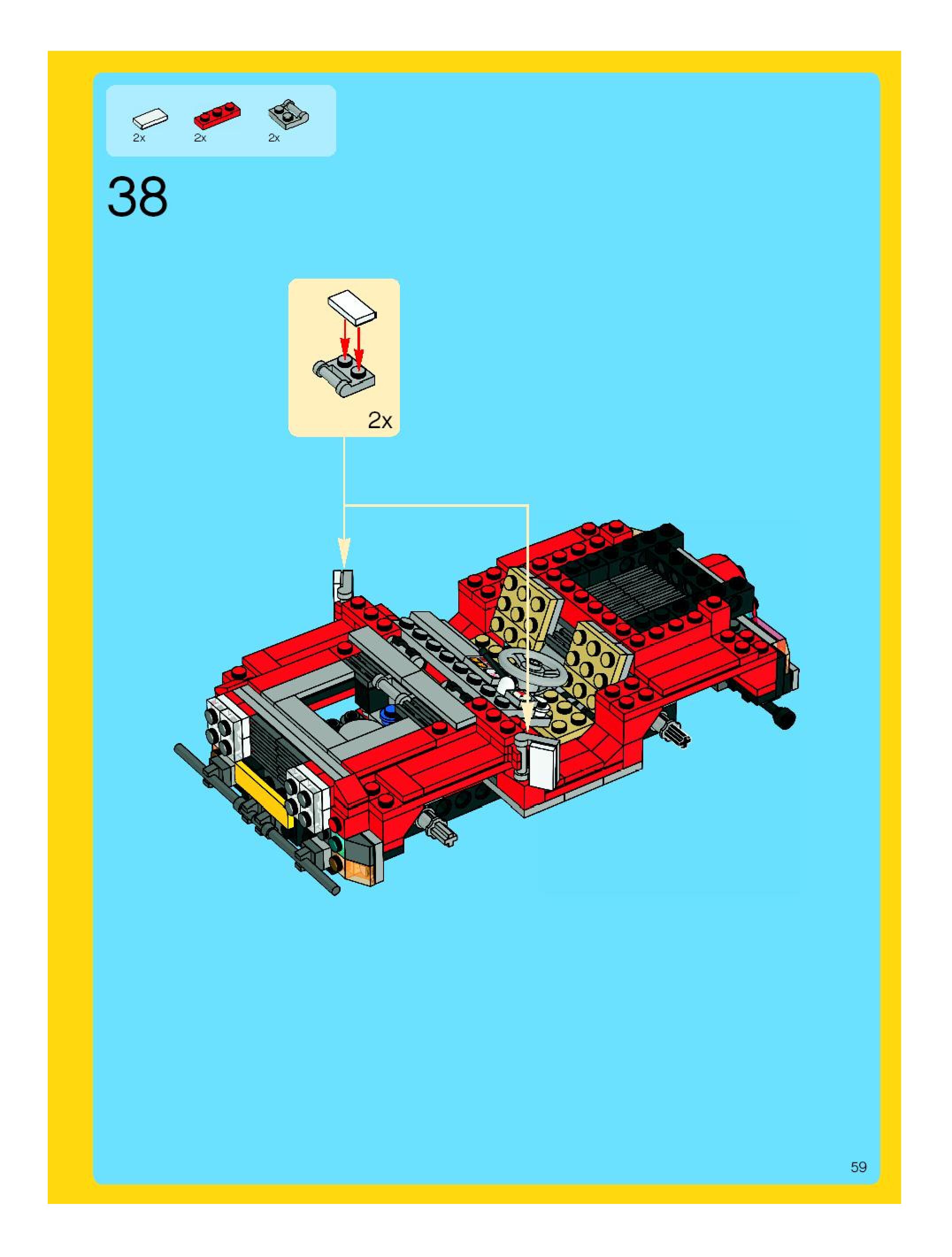 2x 2x 2x

38

2x

59