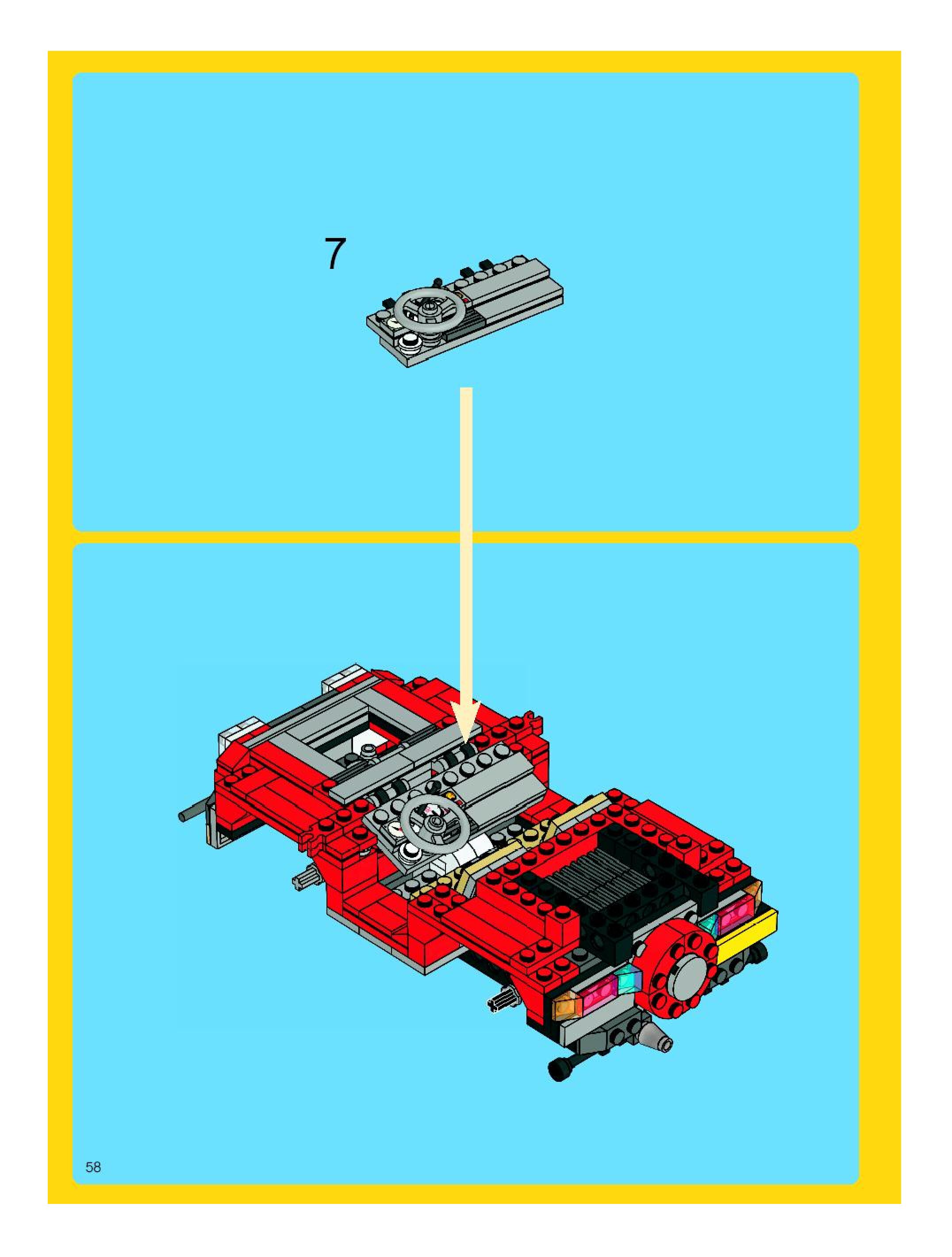 7

58