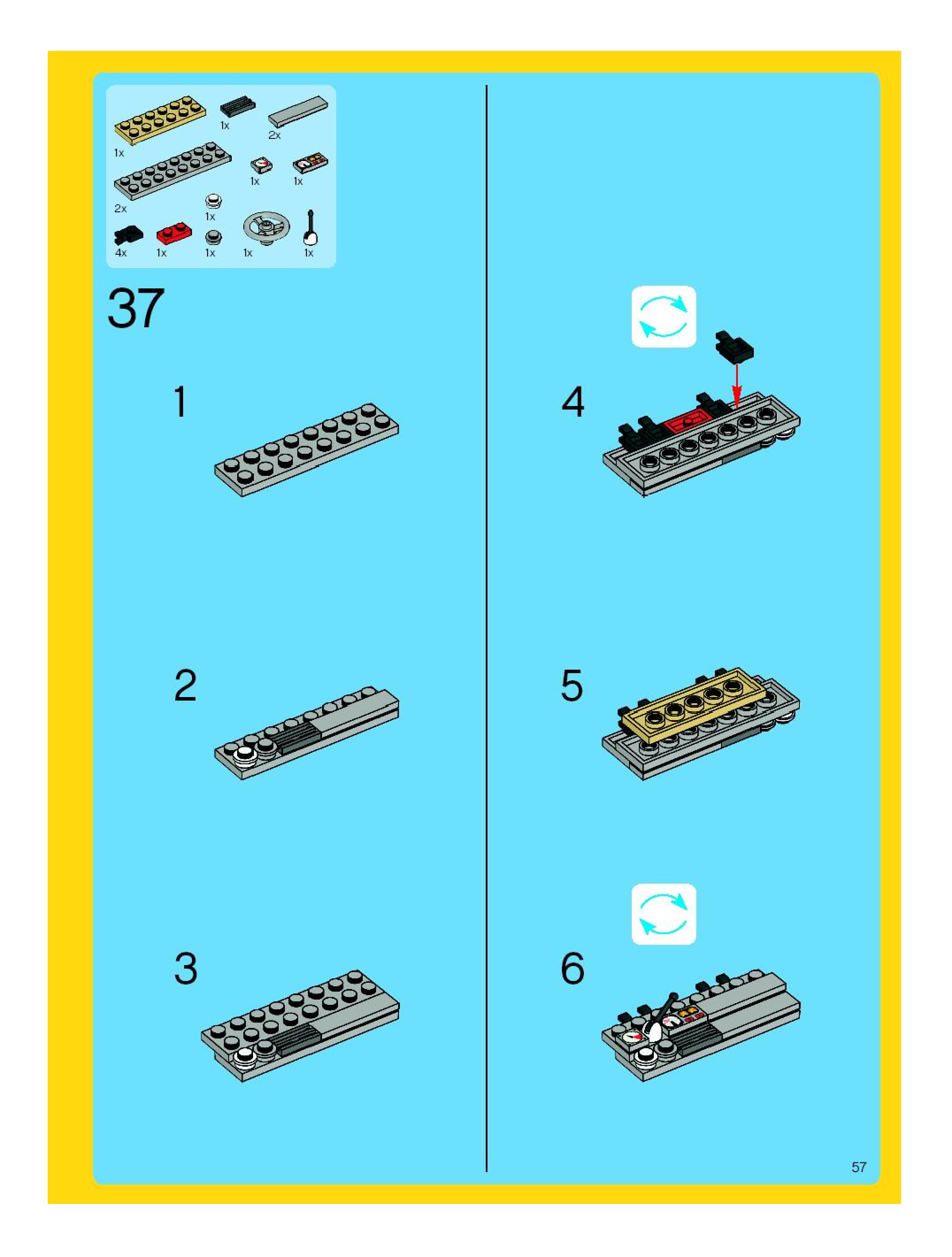 1x
1x
2x
2x
1x
1x
1x
4x
1x
1x
1x
1x

37

1

2

3

4

5

6

57