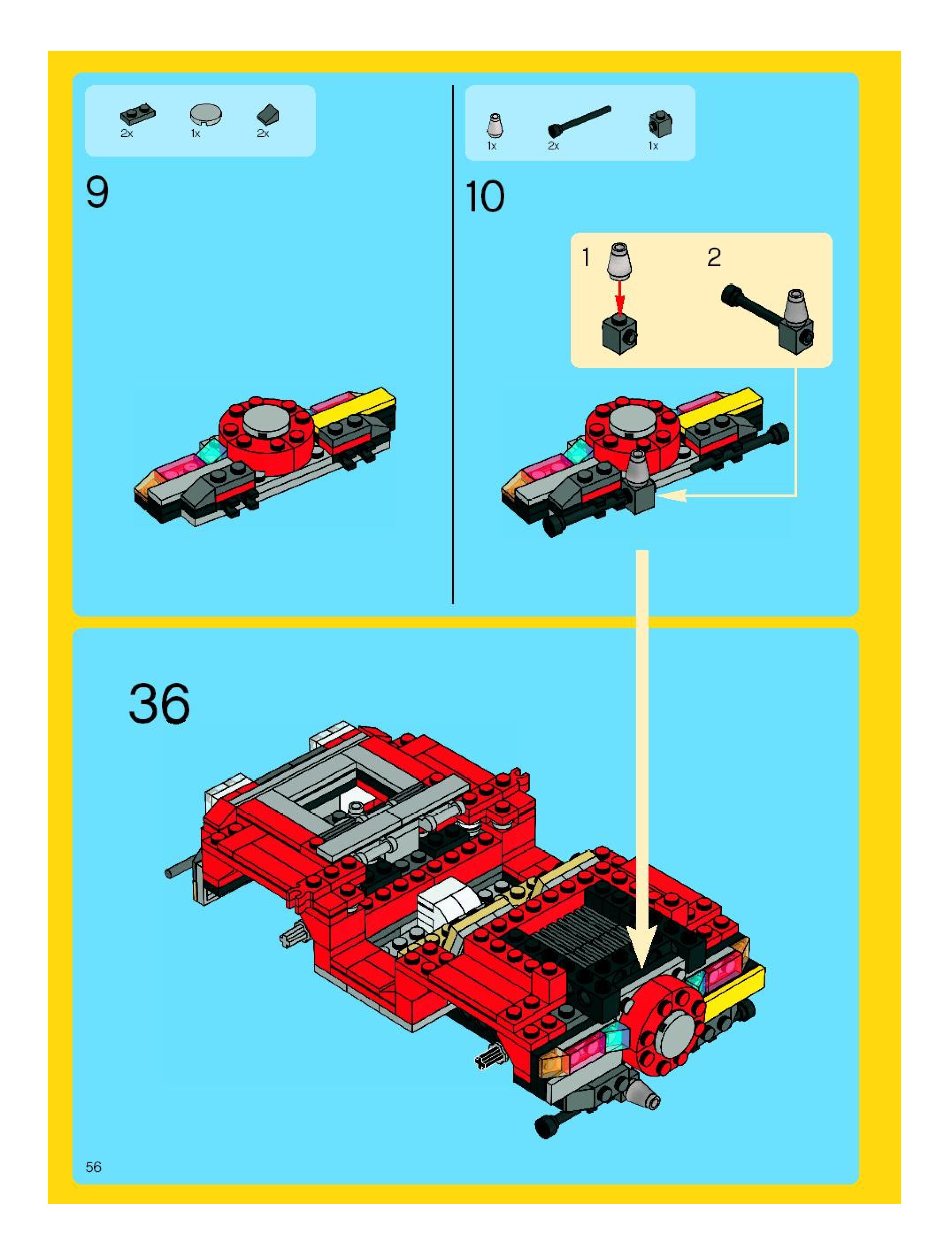 2x 1x 2x

9

1x 2x 1x

10

1 2

36

56