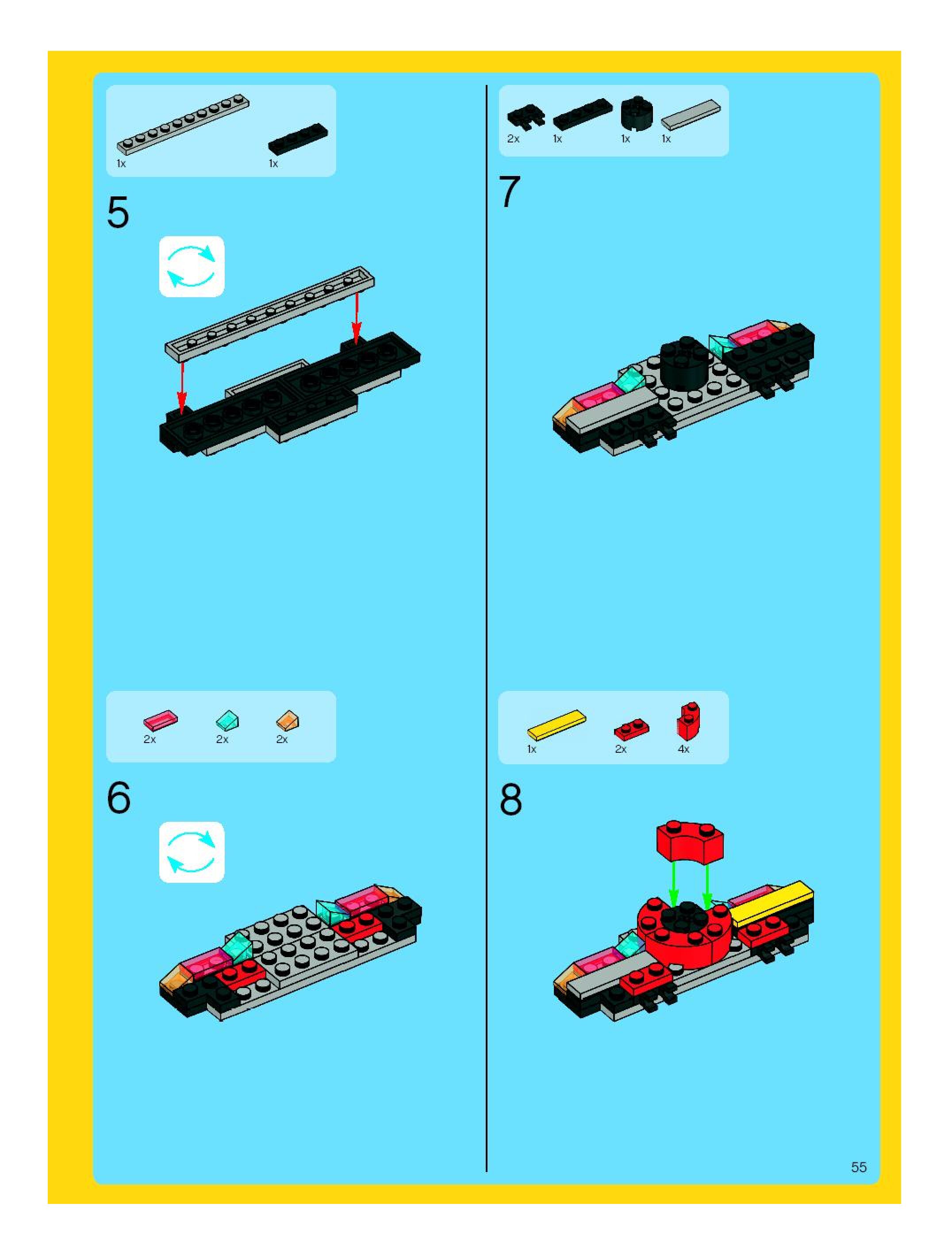 1x
1x

5

2x
2x
2x

6

2x
1x
1x
1x

7

1x
2x
4x

8

55