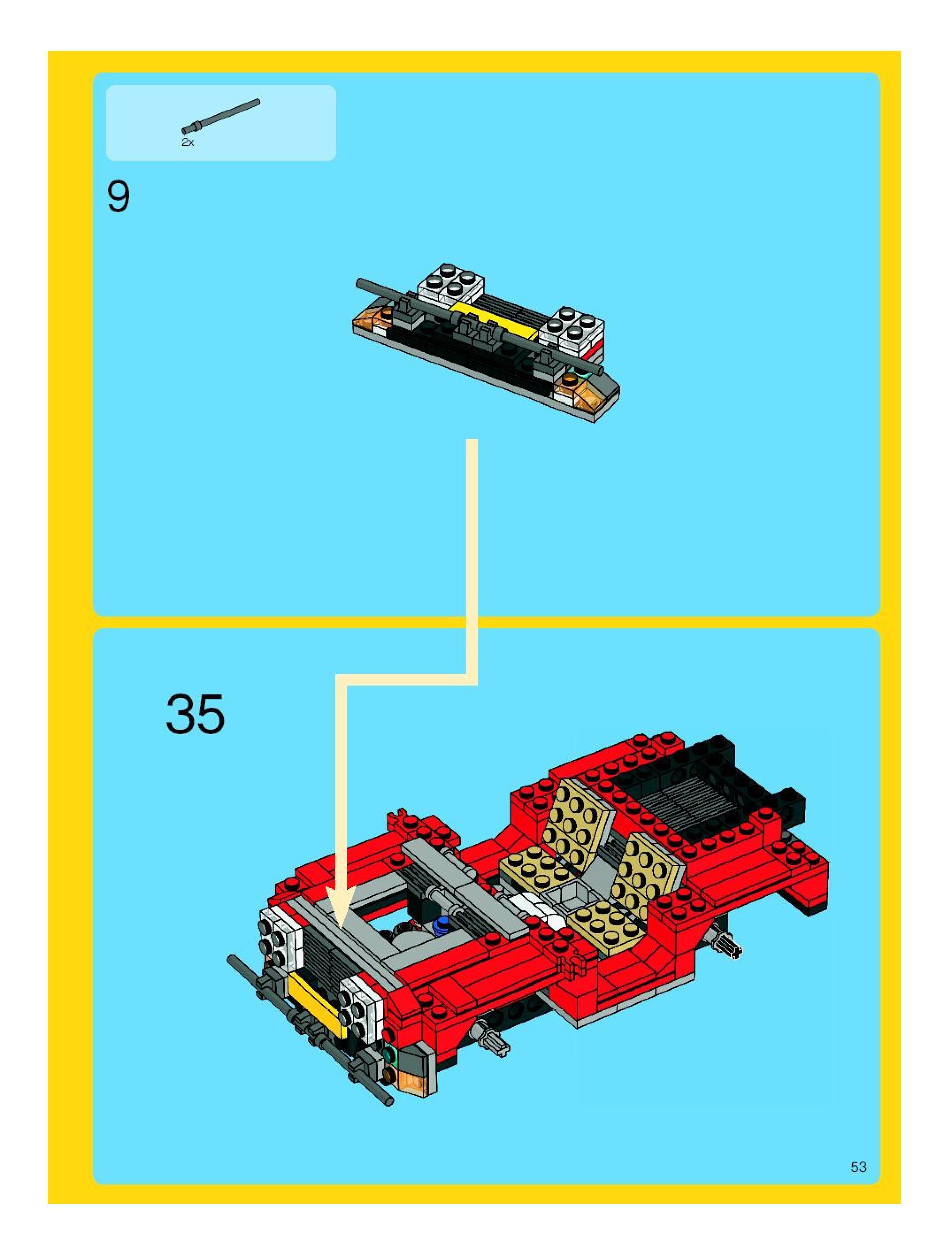 2x

9

35

53