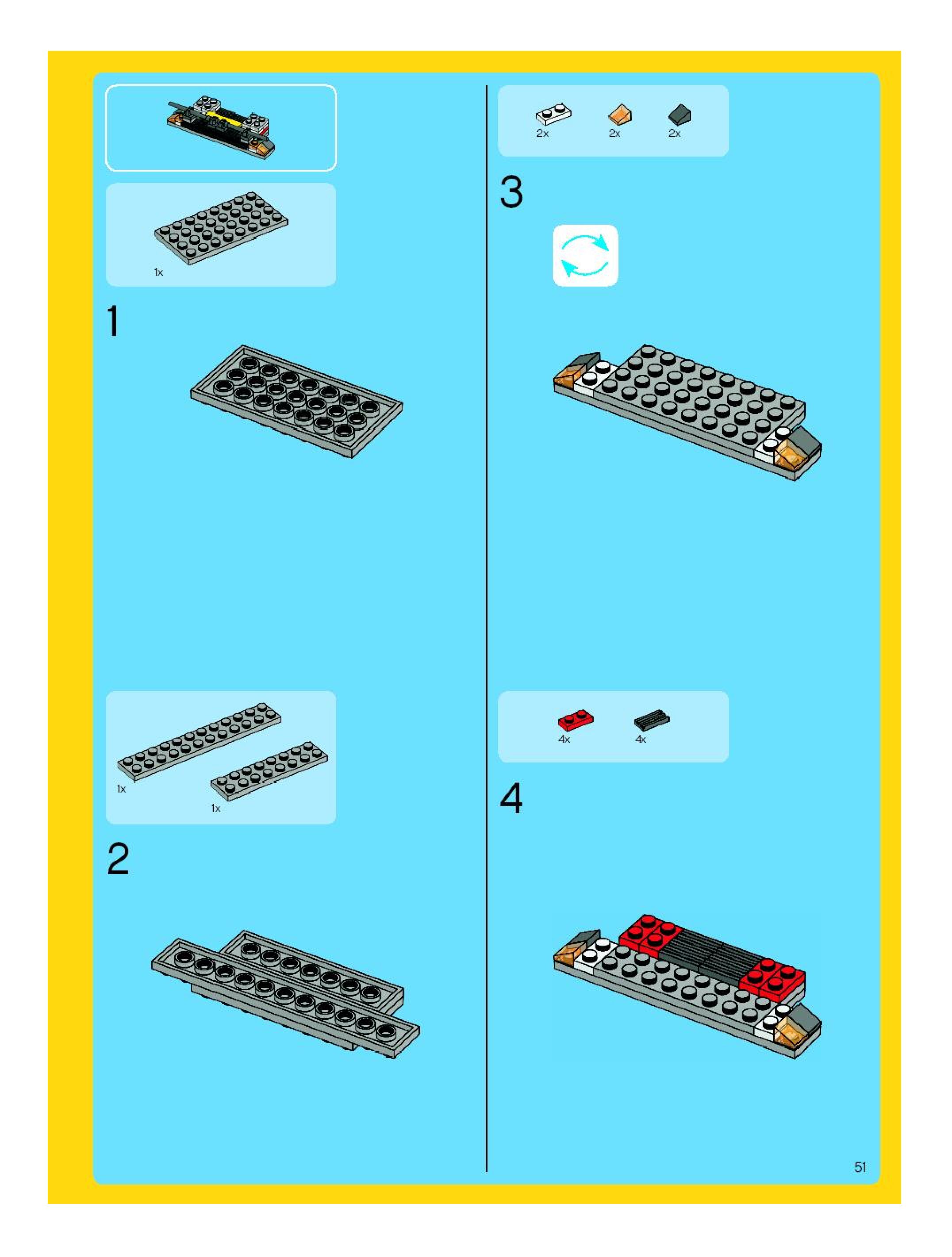 1x

1

1x

1x

2

2x 2x 2x

3

4x 4x

4

51