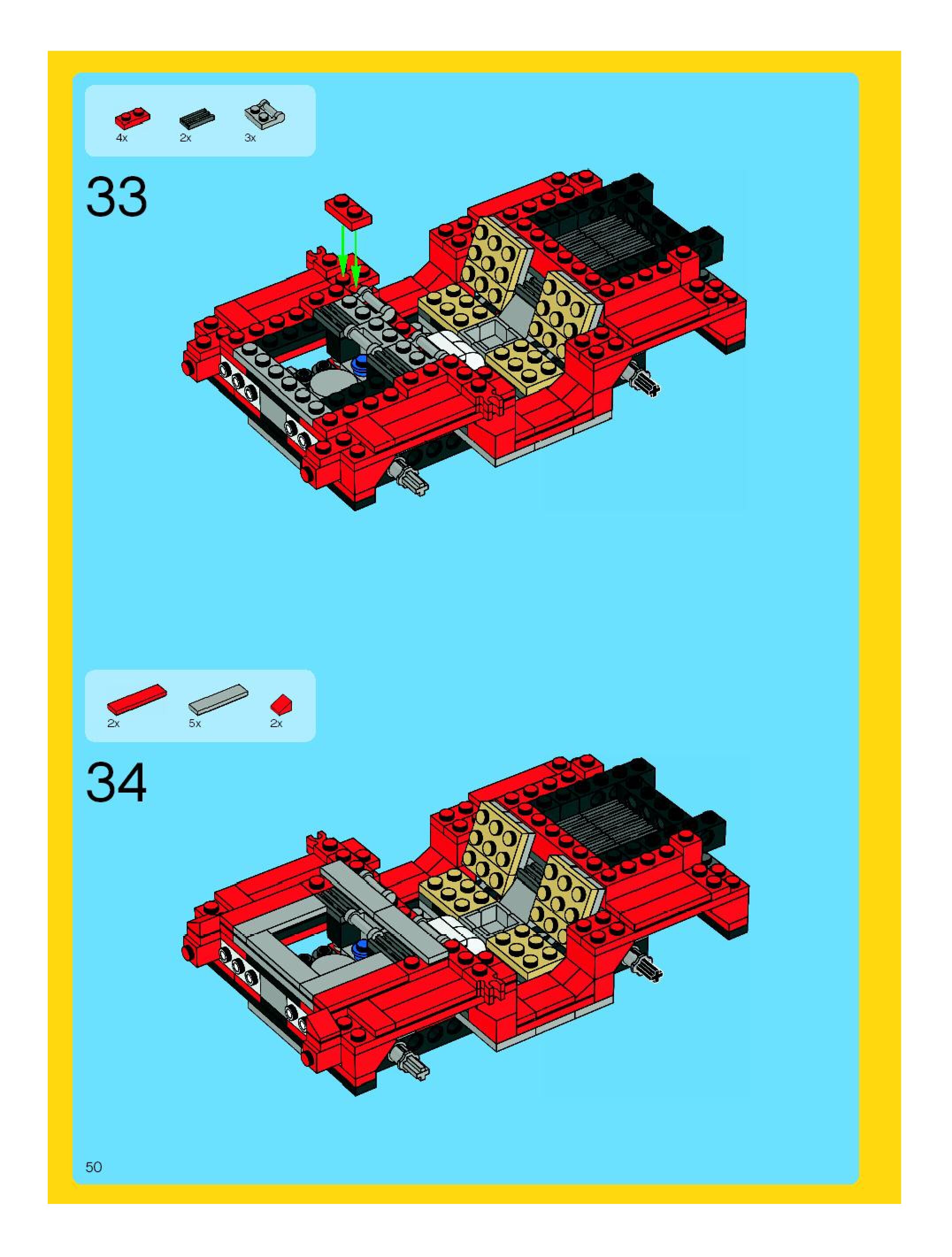 4x 2x 3x

33

2x 5x 2x

34

50