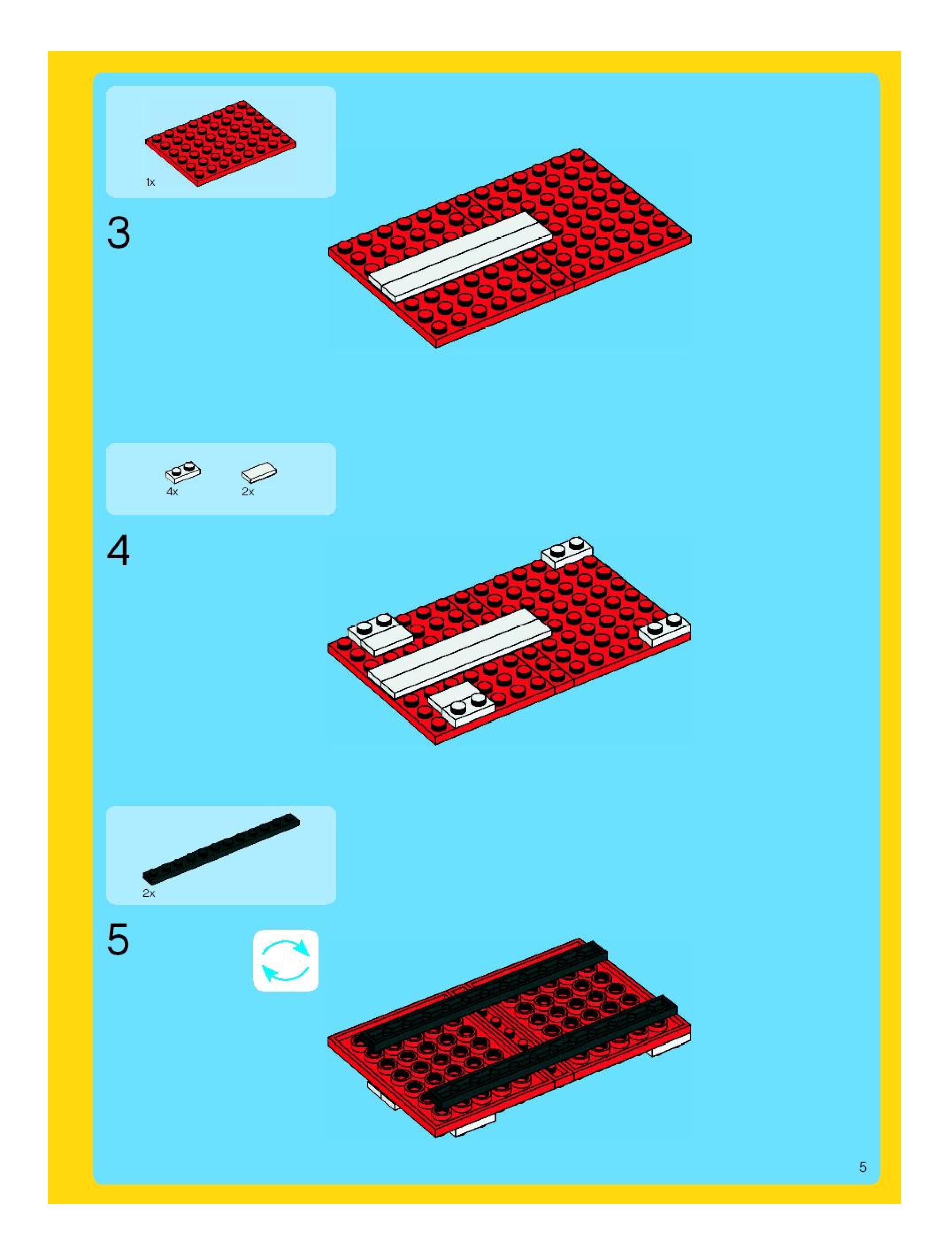 1x

3

4x 2x

4

2x

5

5