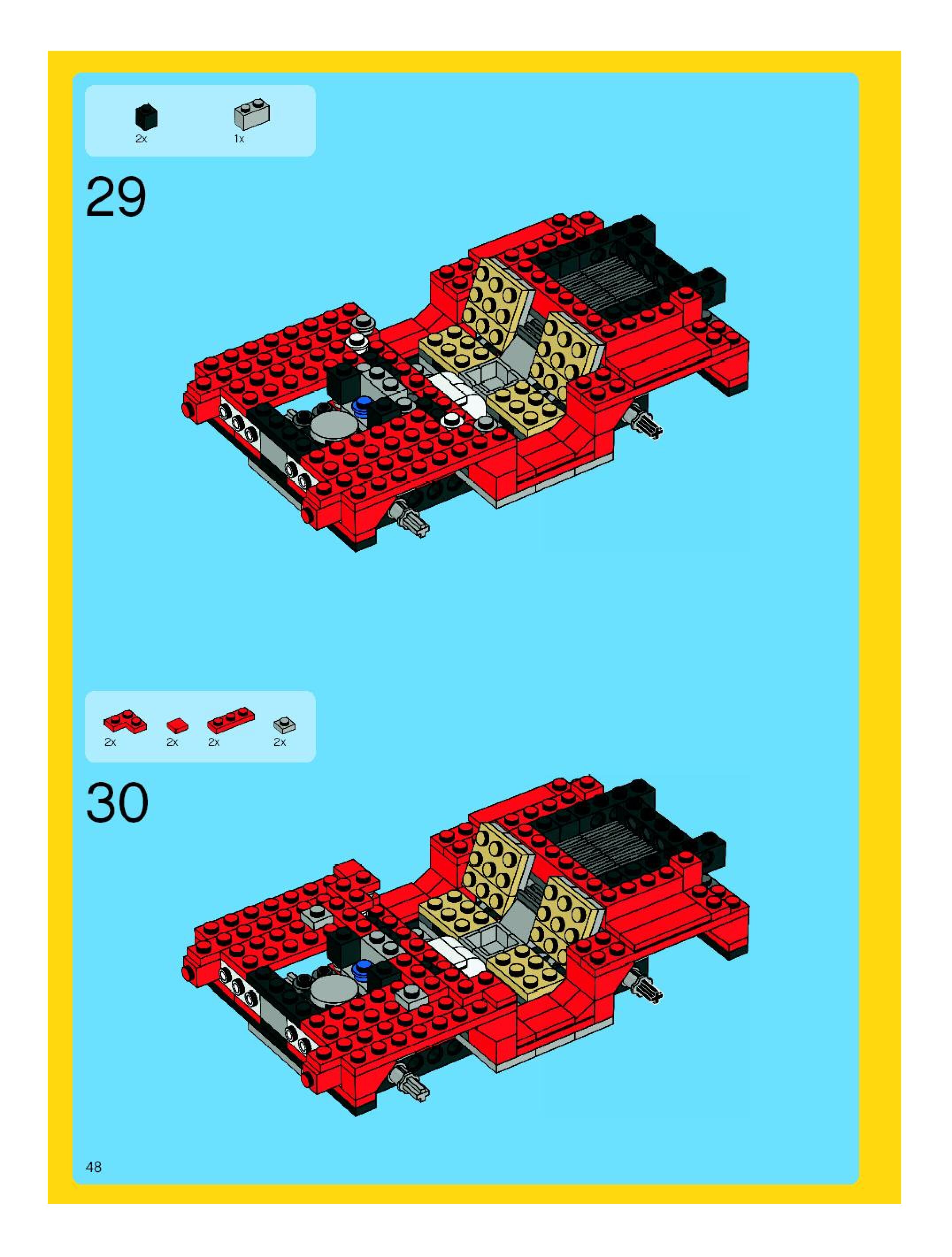 2x 1x

29

2x 2x 2x 2x

30

48