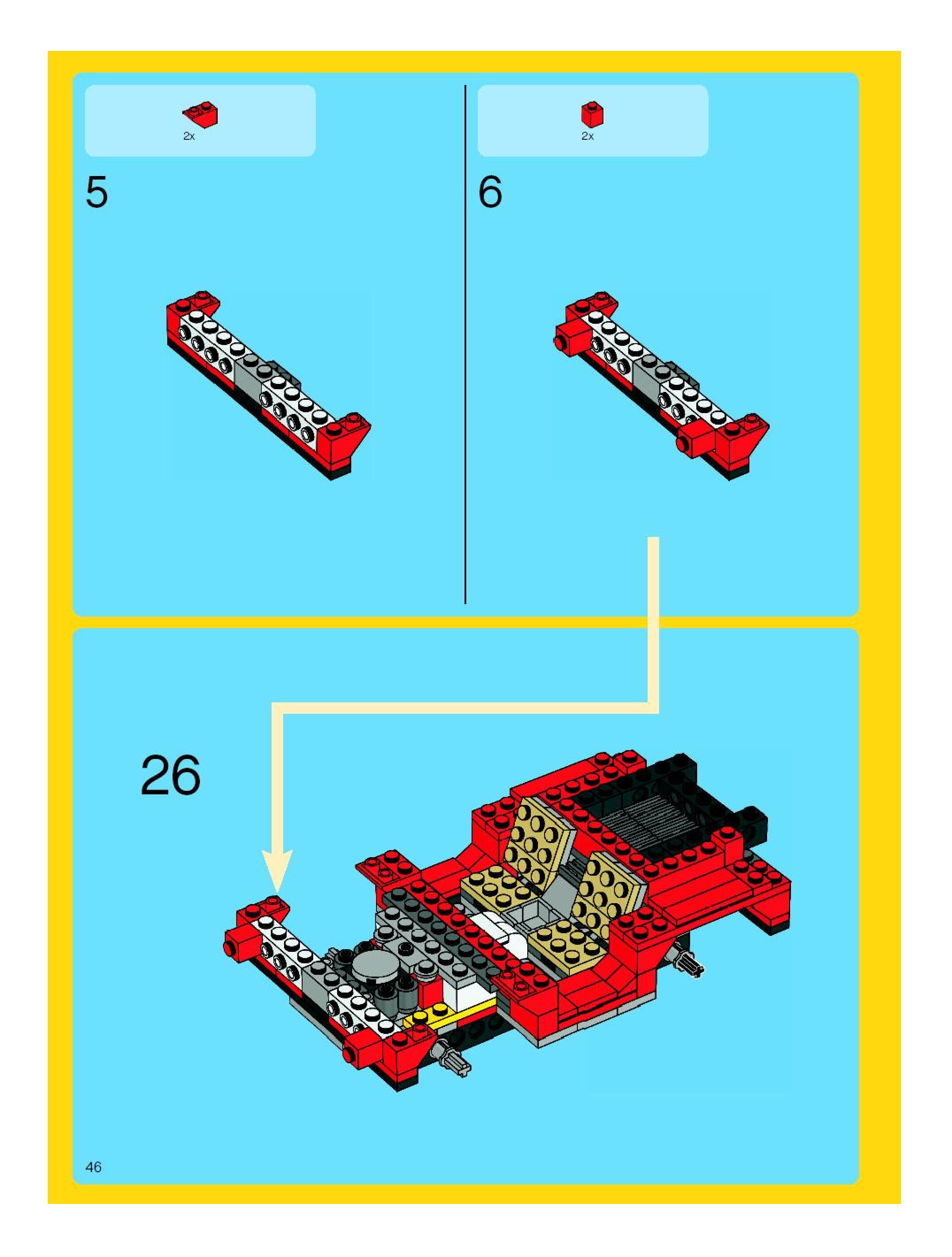 2x

5

2x

6

26

46