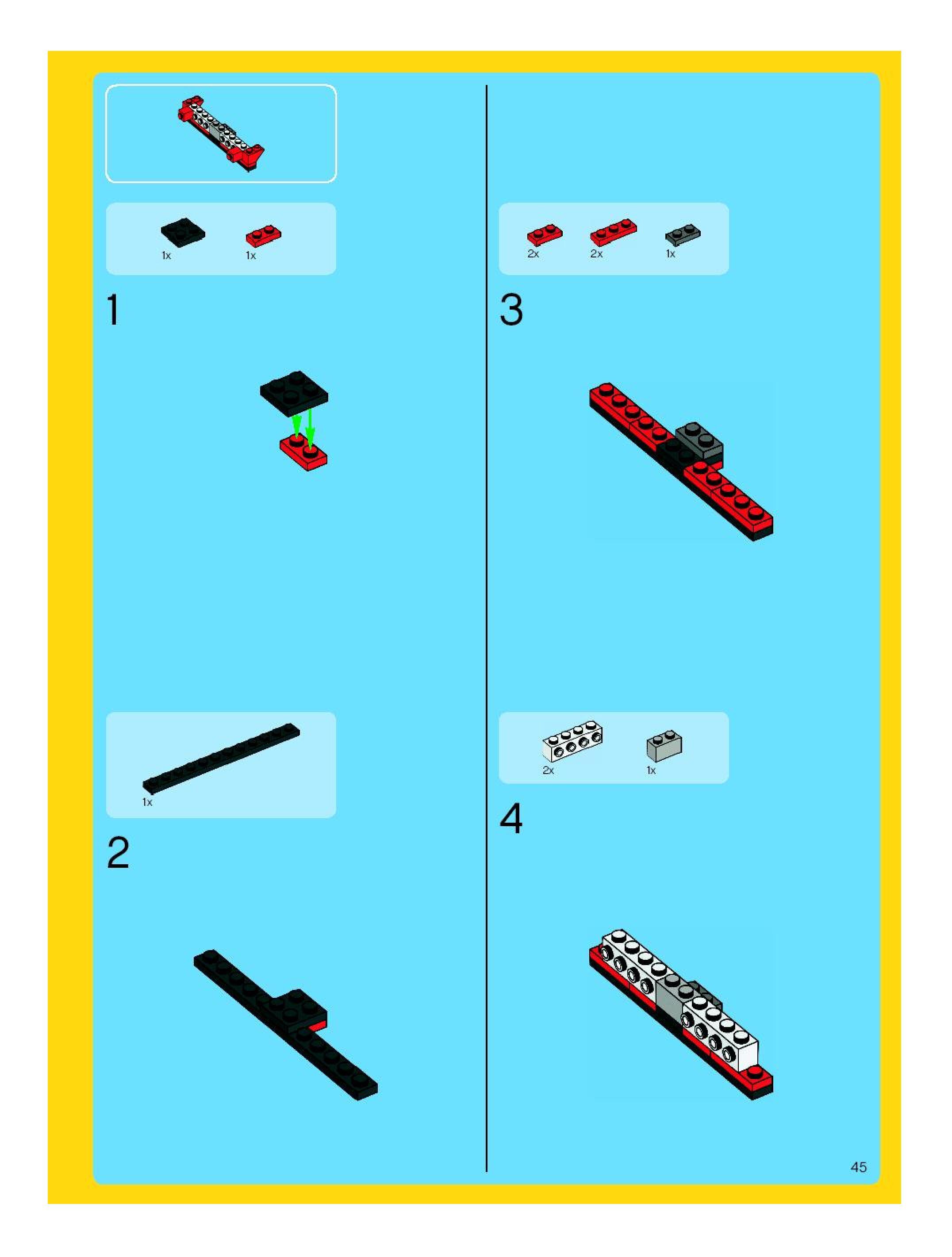 1x 1x

1

1x

2

2x 2x 1x

3

2x 1x

4

45