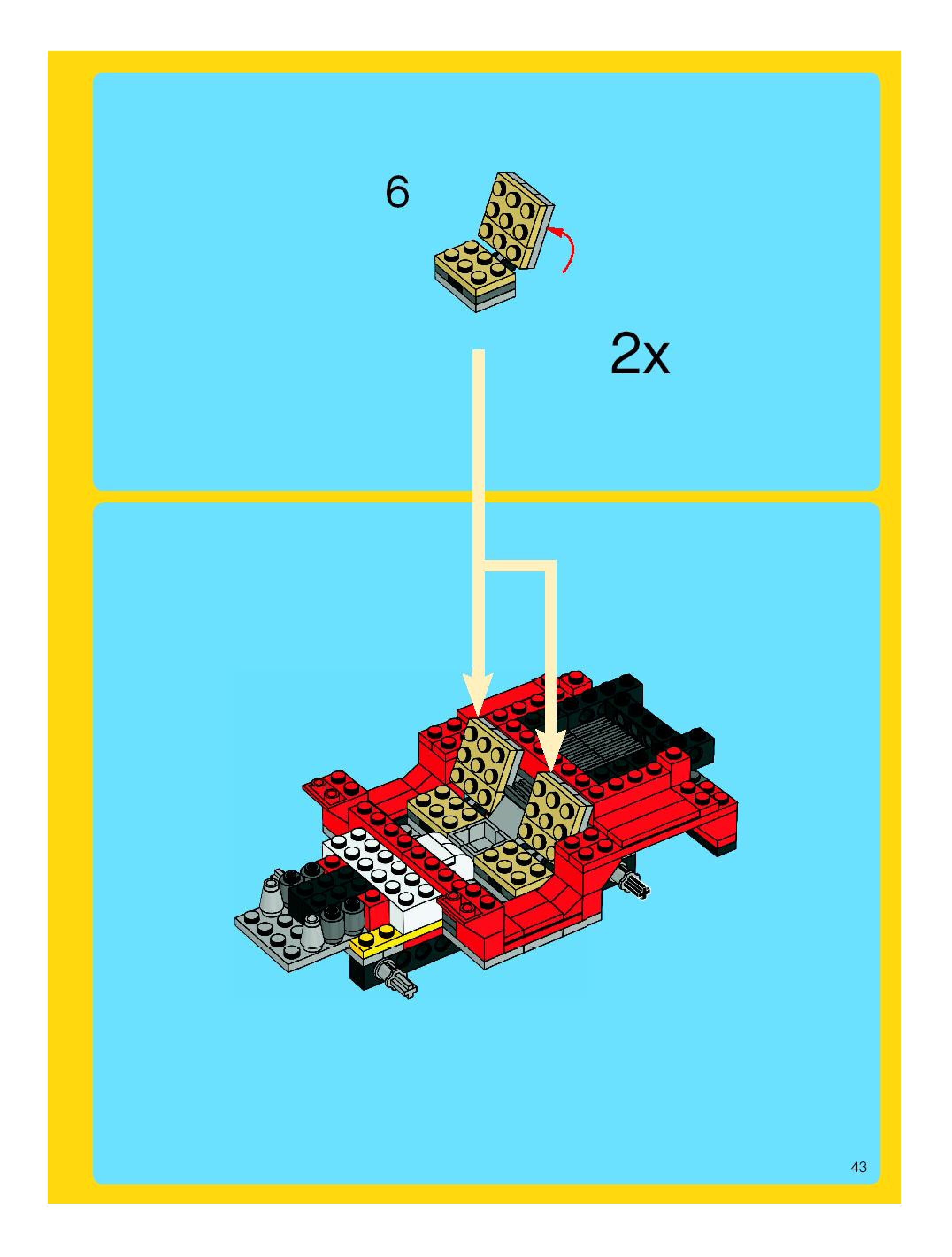 6

2x

43