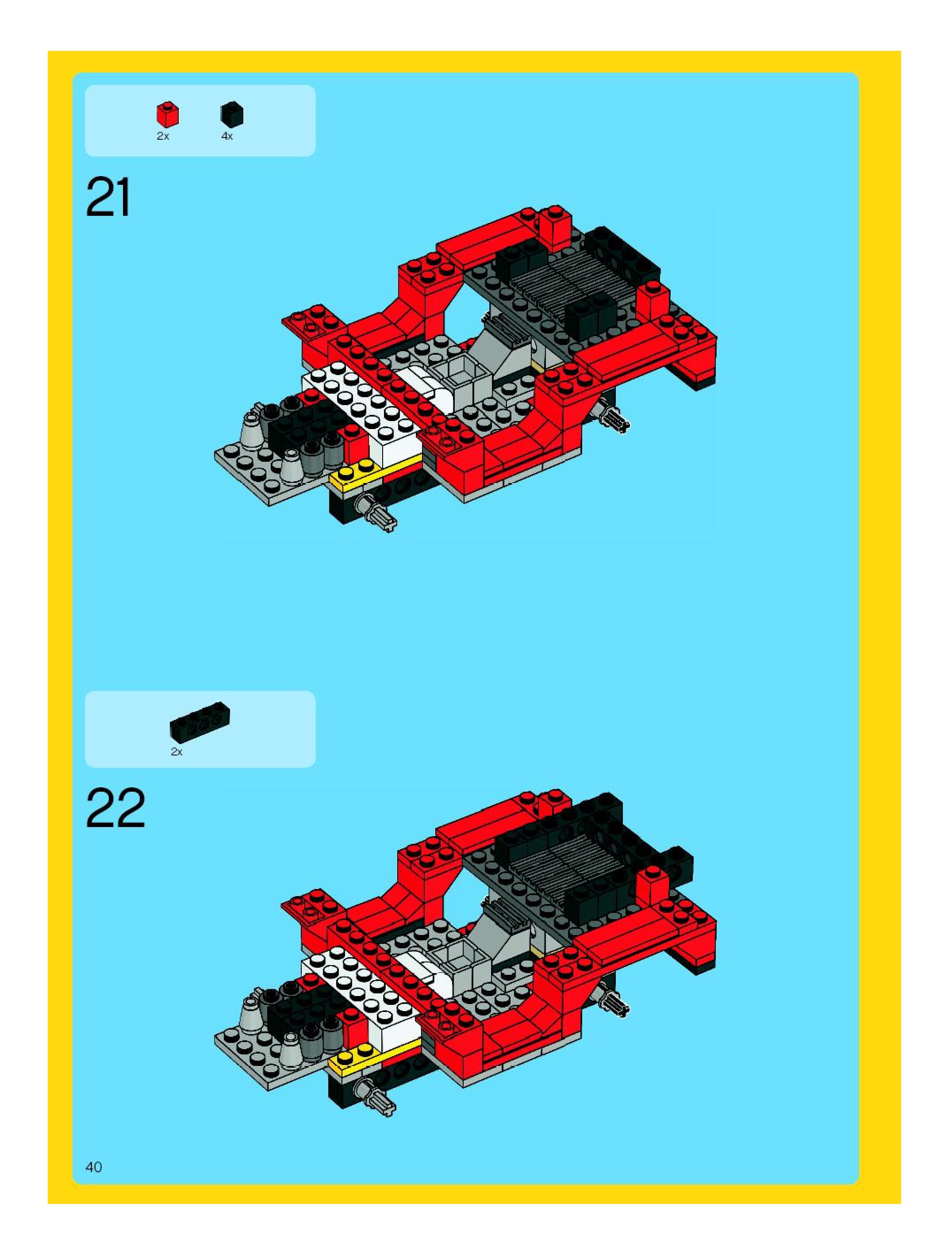 2x 4x

21

2x

22

40