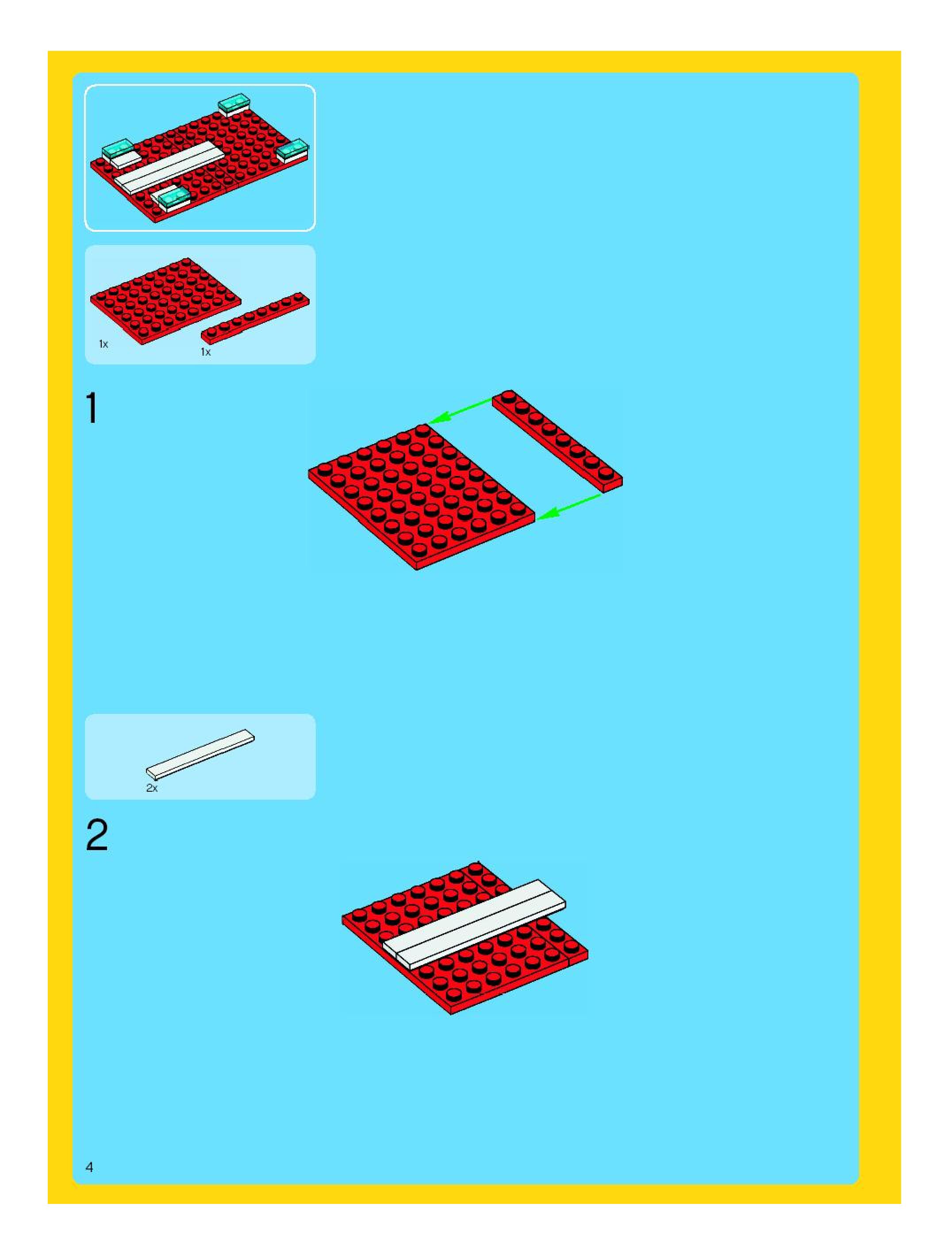 1x

1x

1

2x

2

4