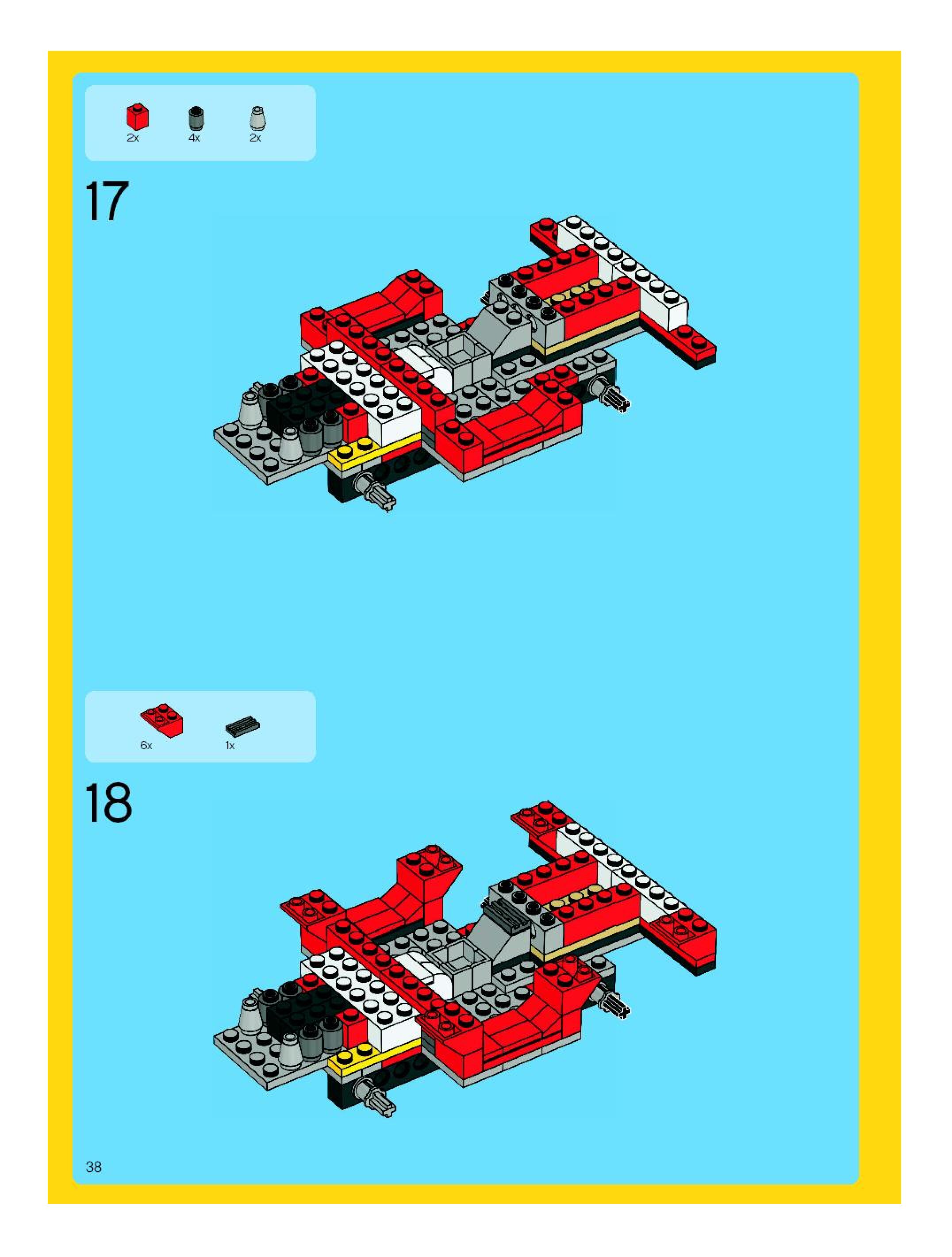 2x 4x 2x

17

6x 1x

18

38