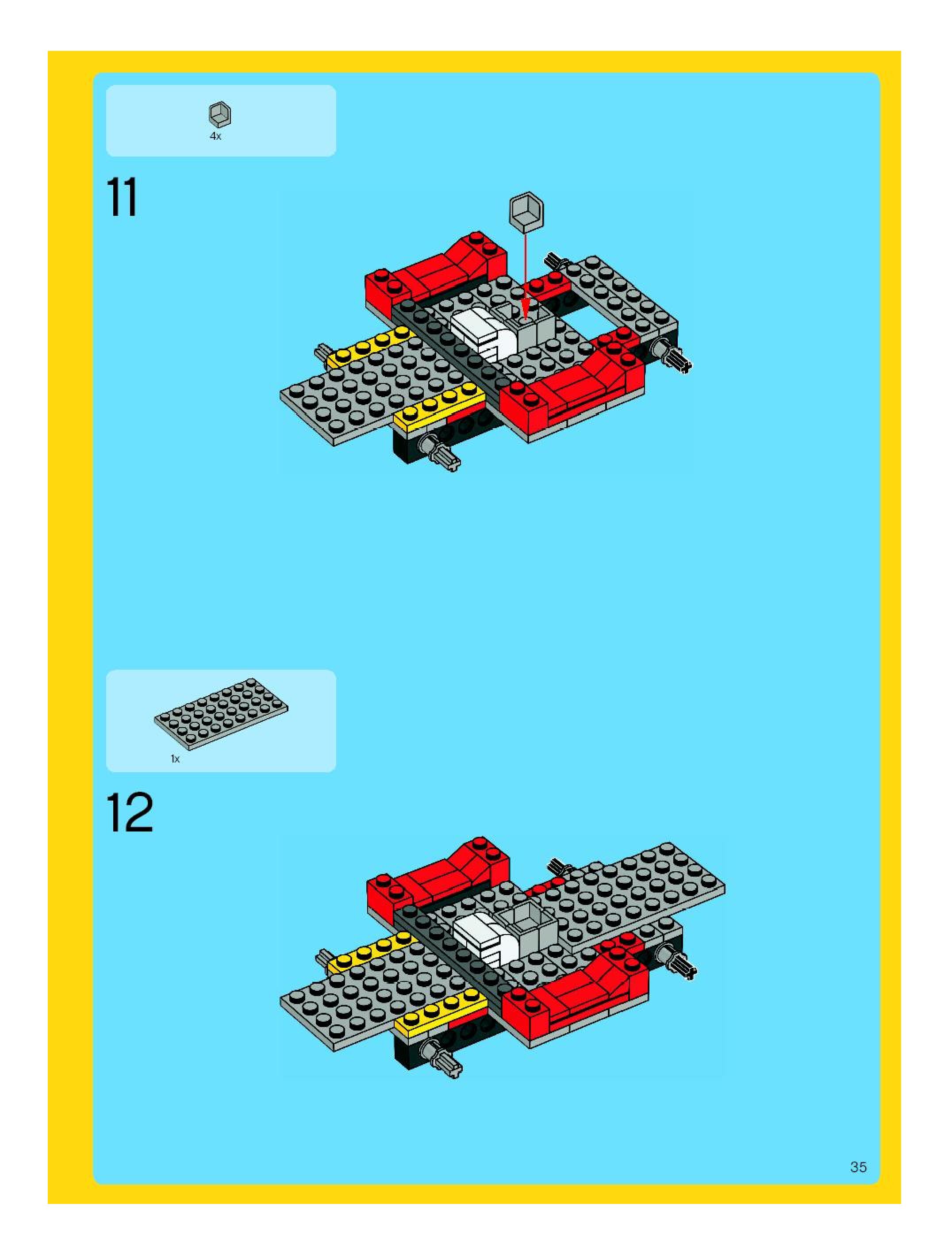 4x

11

1x

12

35