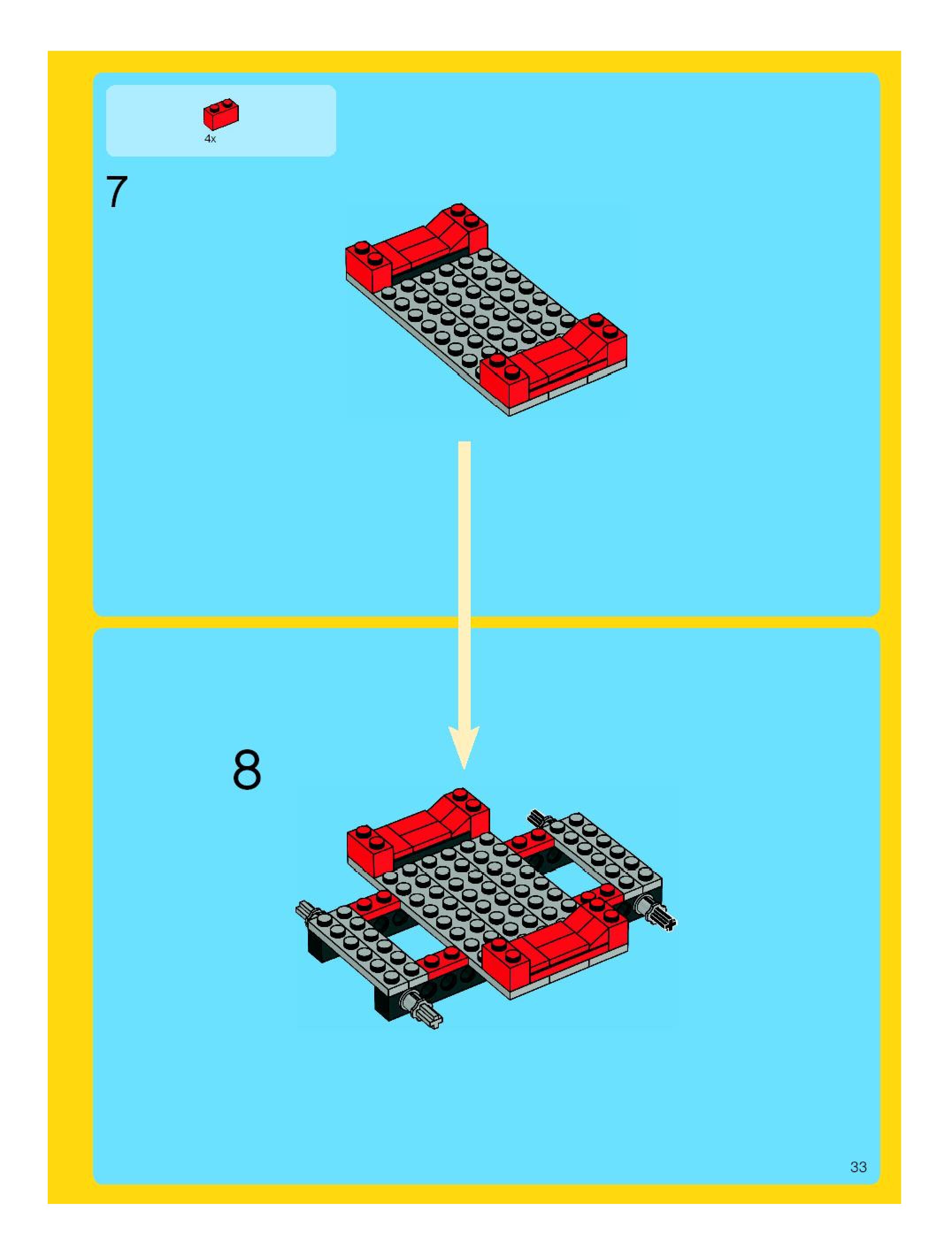 4x

7

8

33