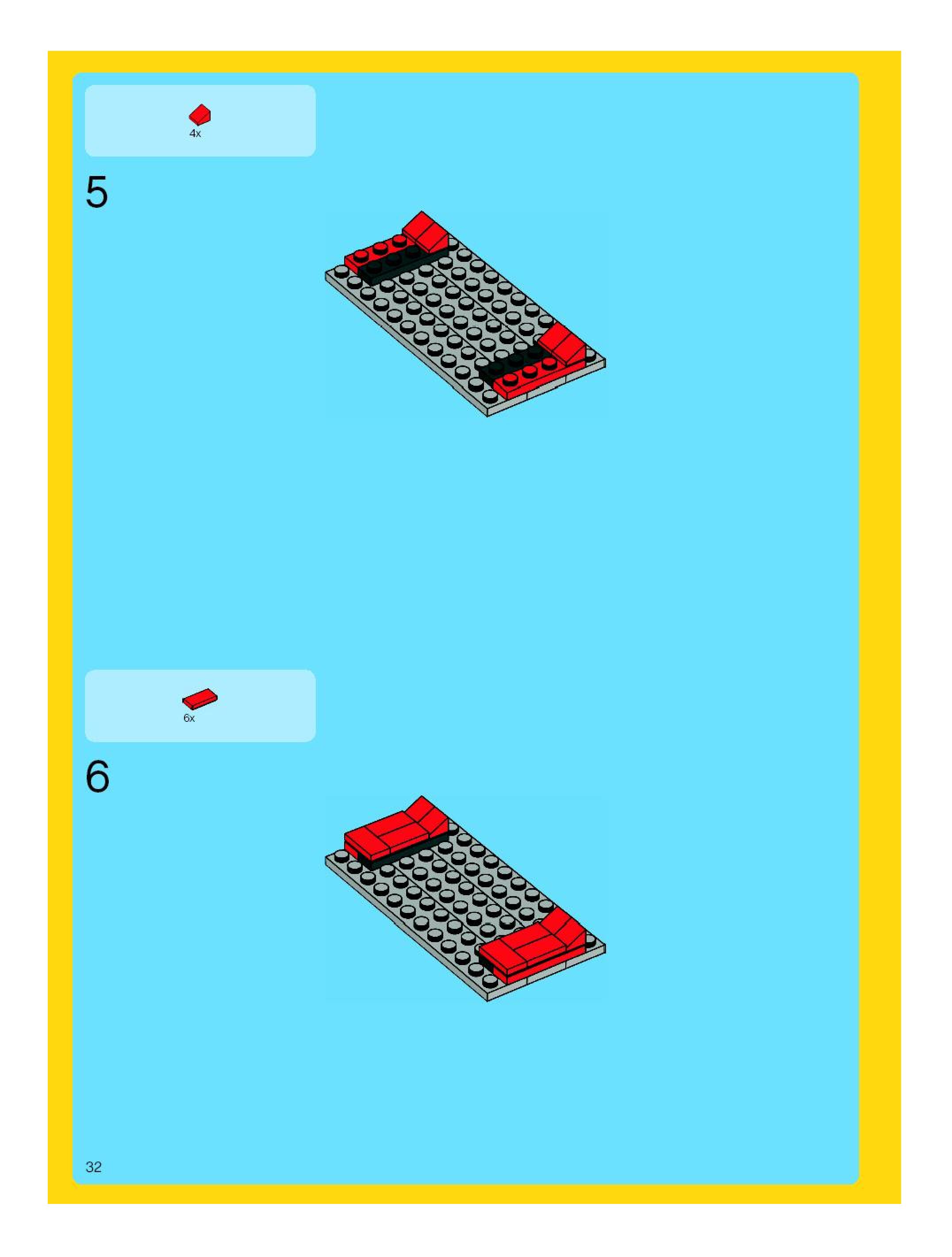 4x

5

6x

6

32