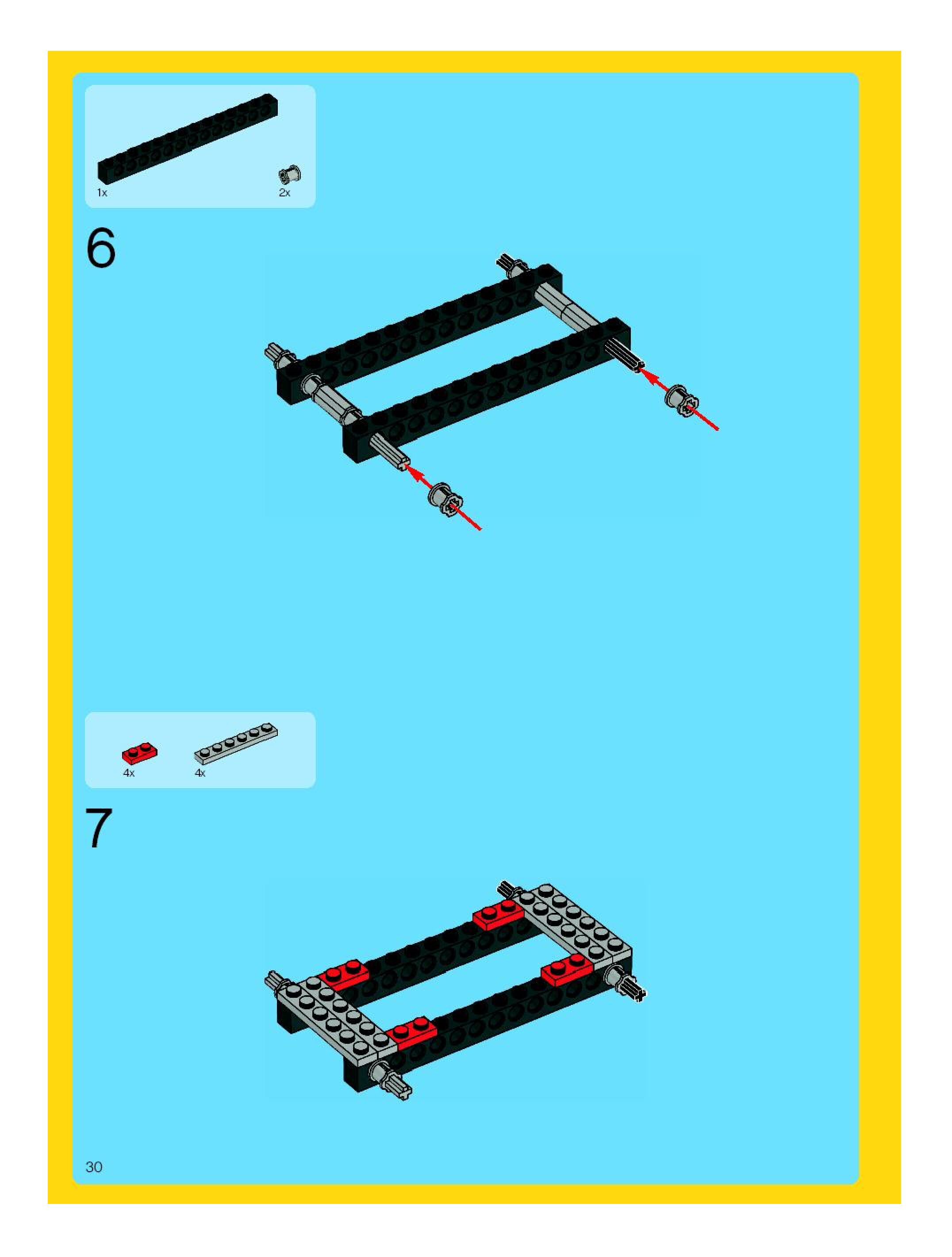 1x

2x

6

4x

4x

7

30