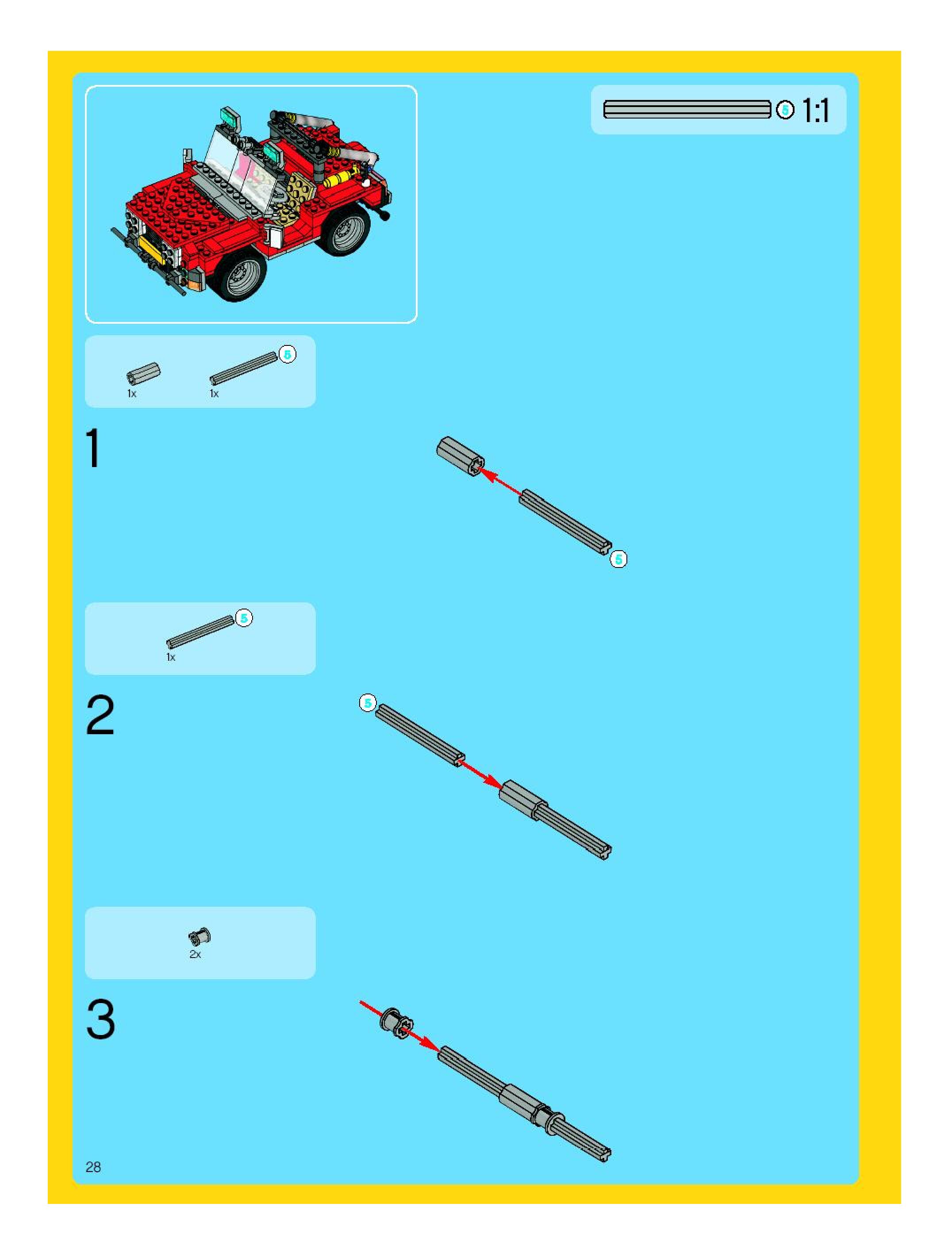 5 1:1

1x

5
1x

1

5

5
1x

2

5

2x

3

28