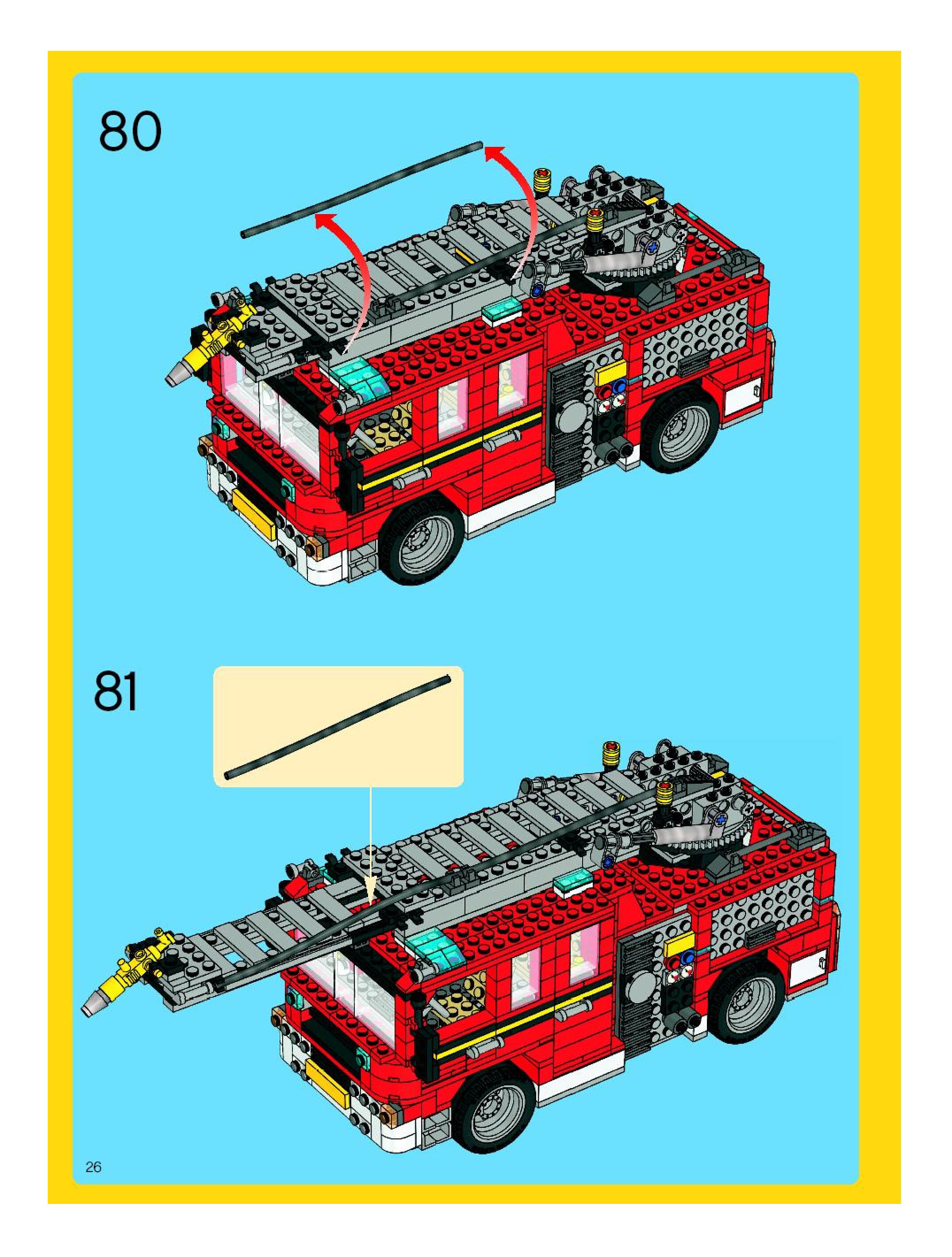 80

81

26