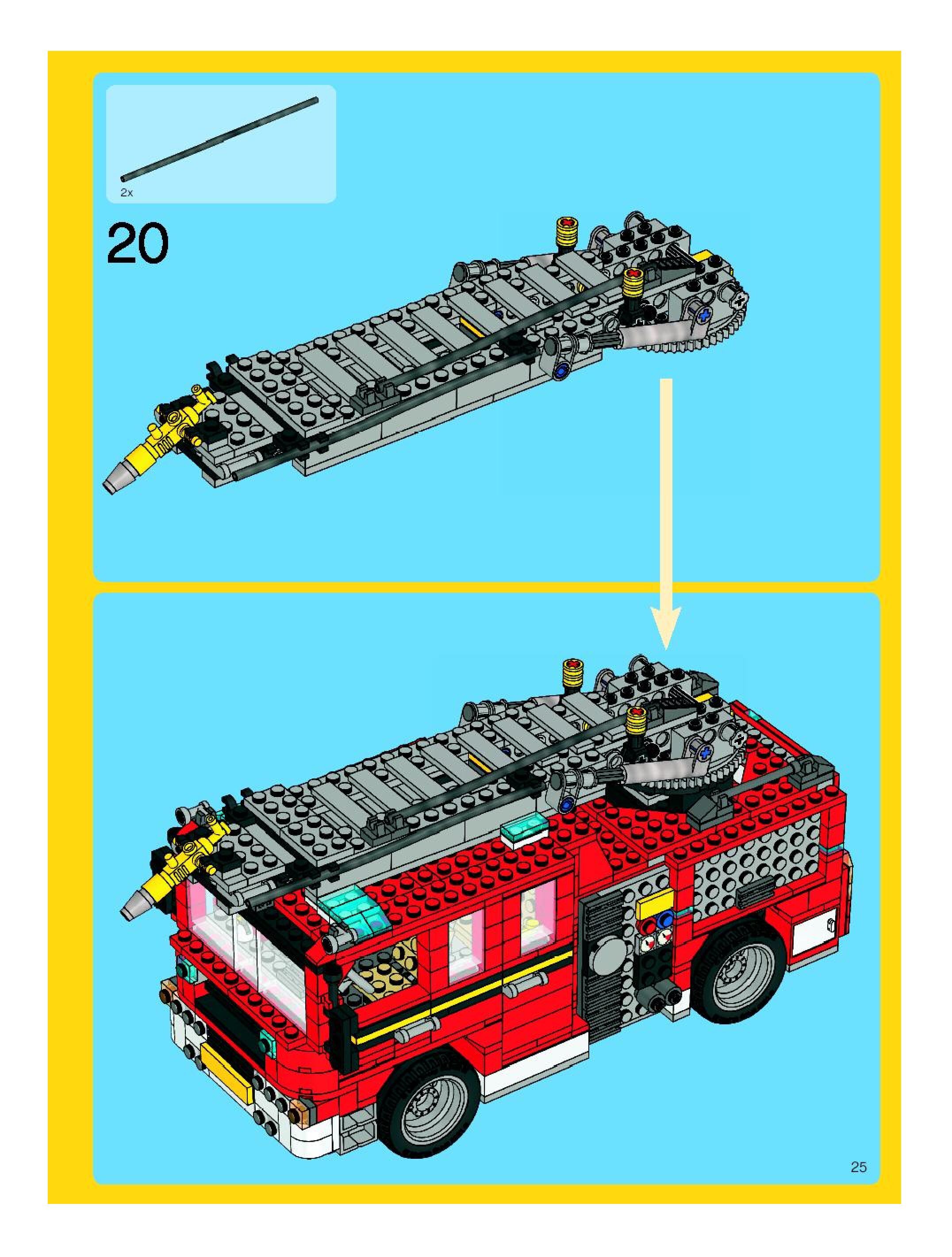 2x

20

25