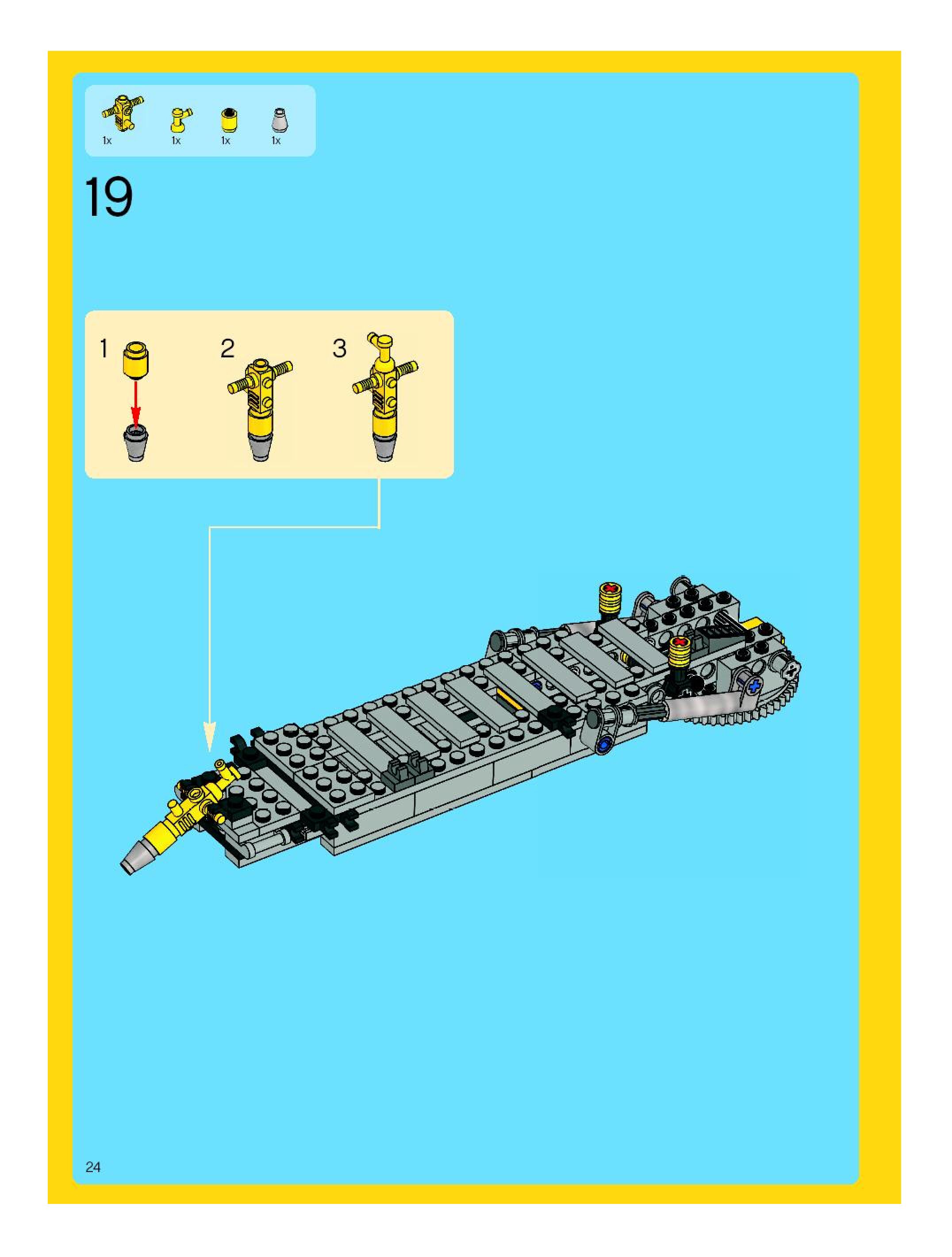 1x 1x 1x 1x

19

1

2

3

24