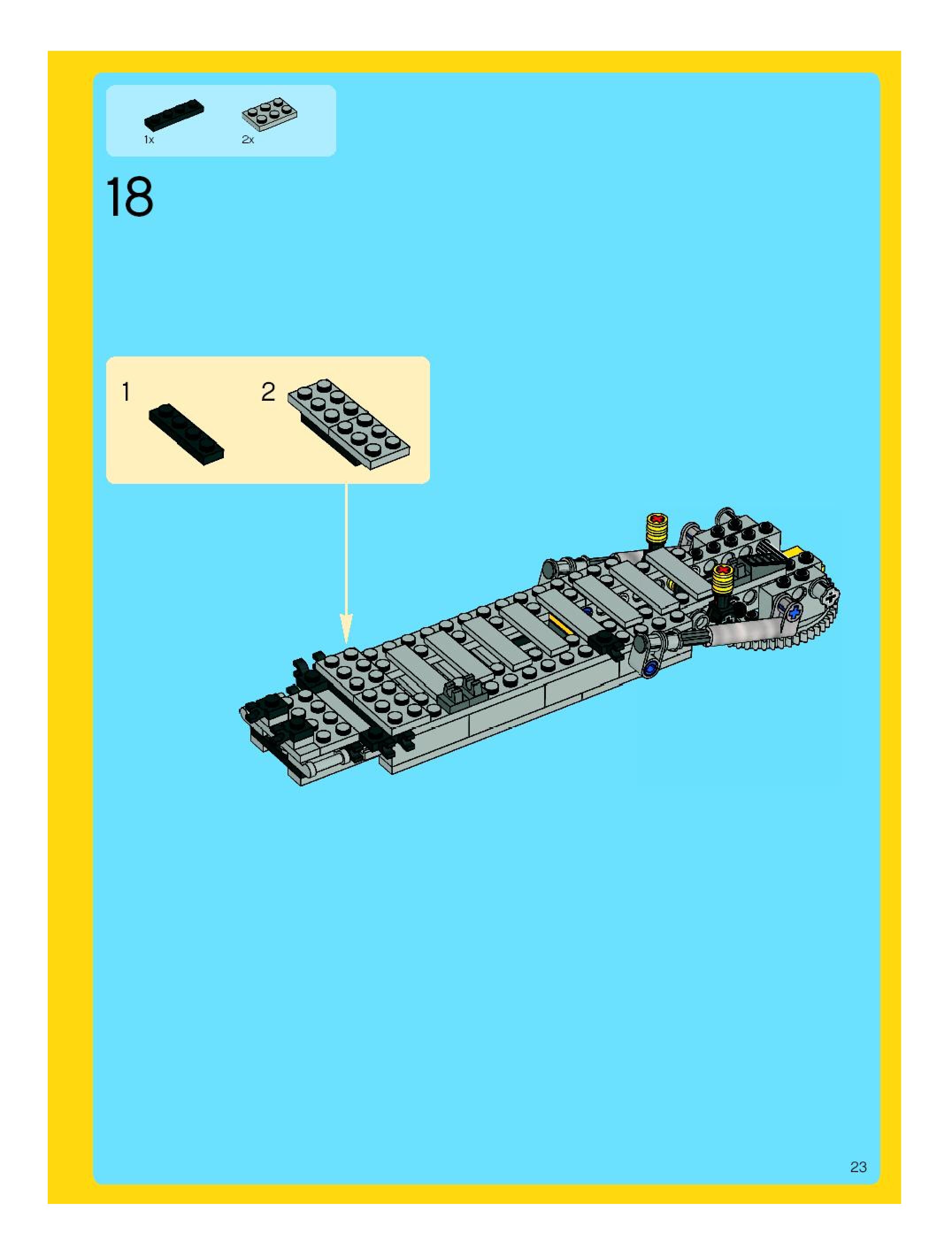 1x
2x

18

1
2

23