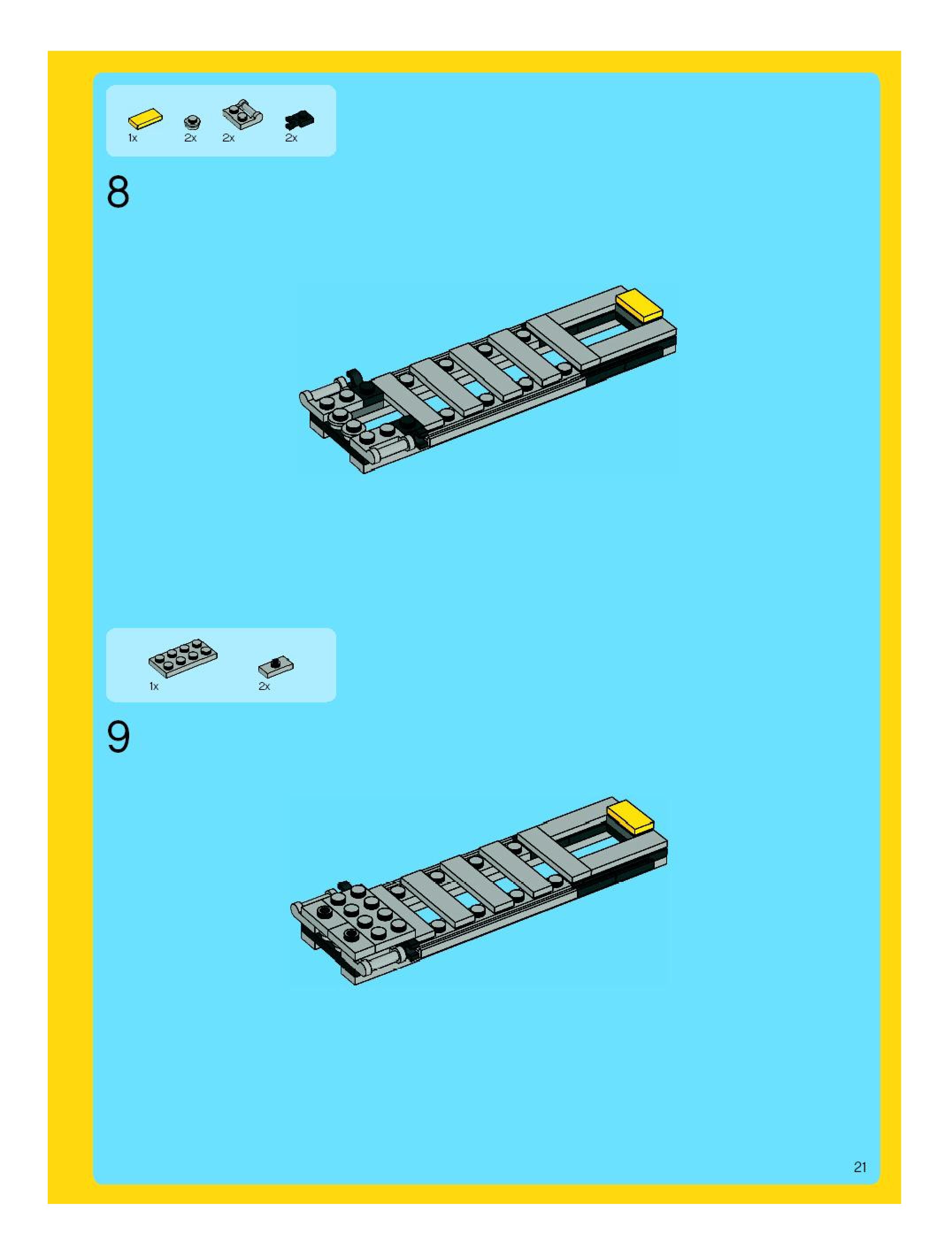 1x 2x 2x 2x

8

1x 2x

9

21