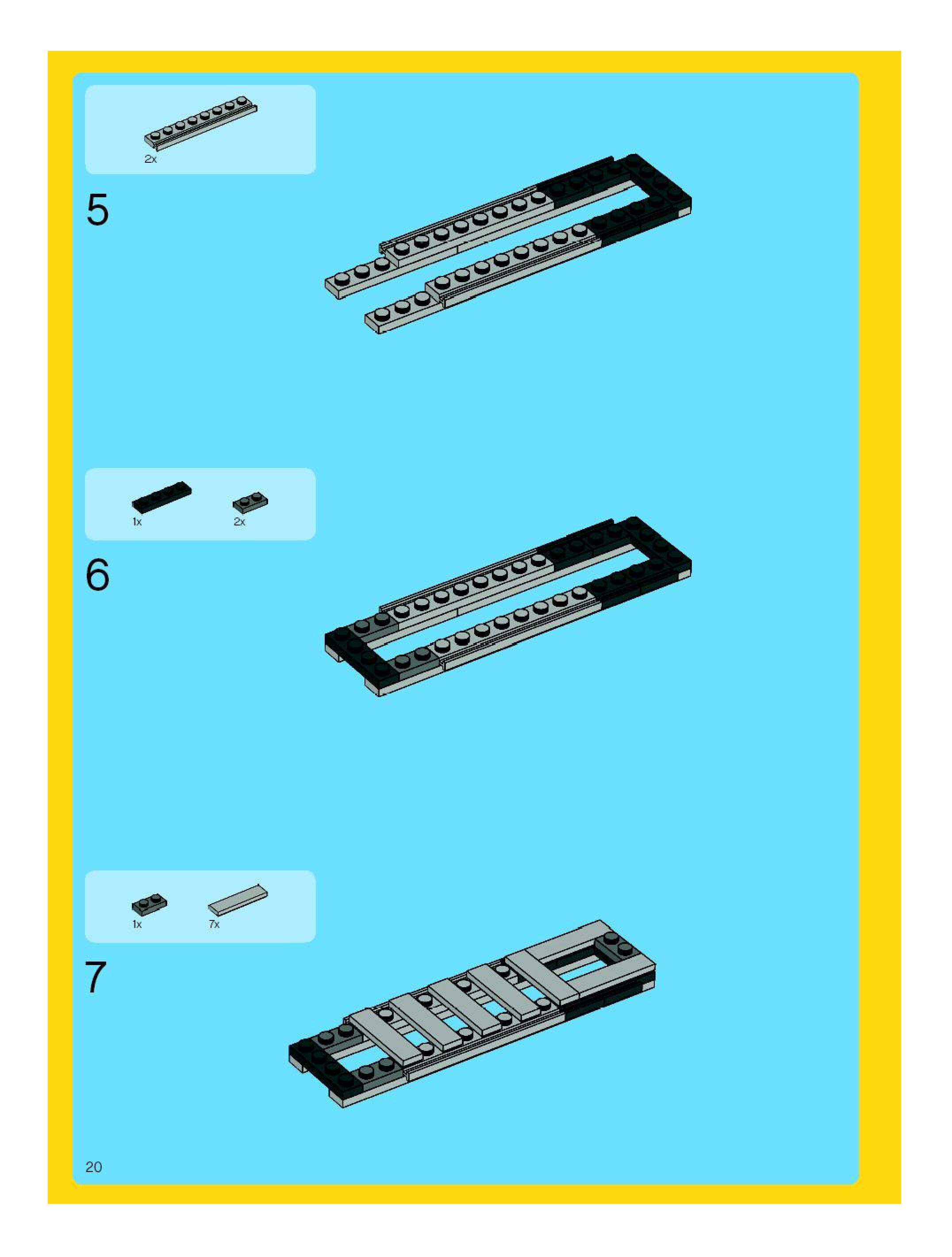 2x

5

1x

2x

6

1x

7x

7

20